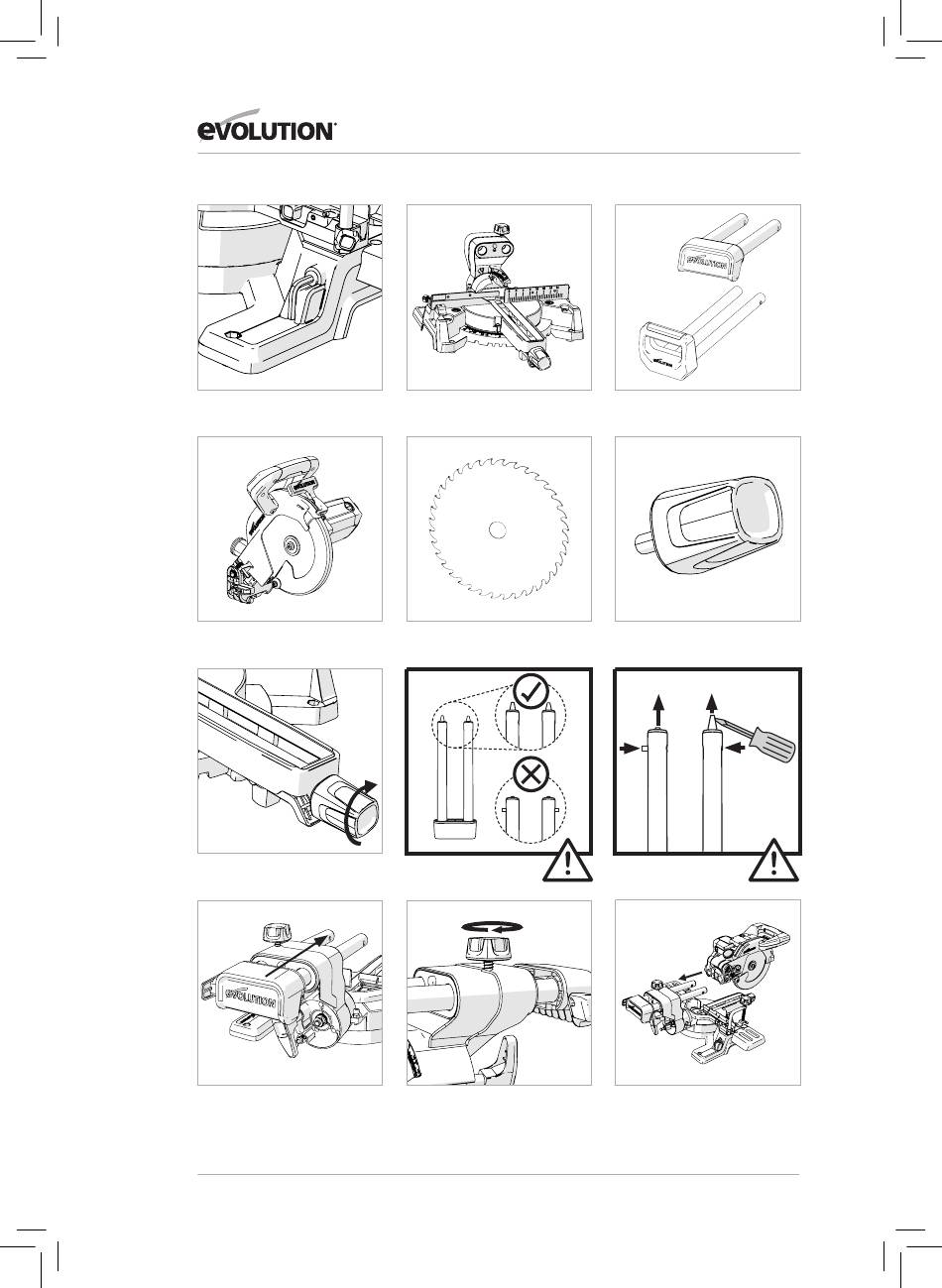 EVOLUTION

EVOLUTION

EVOLUTION