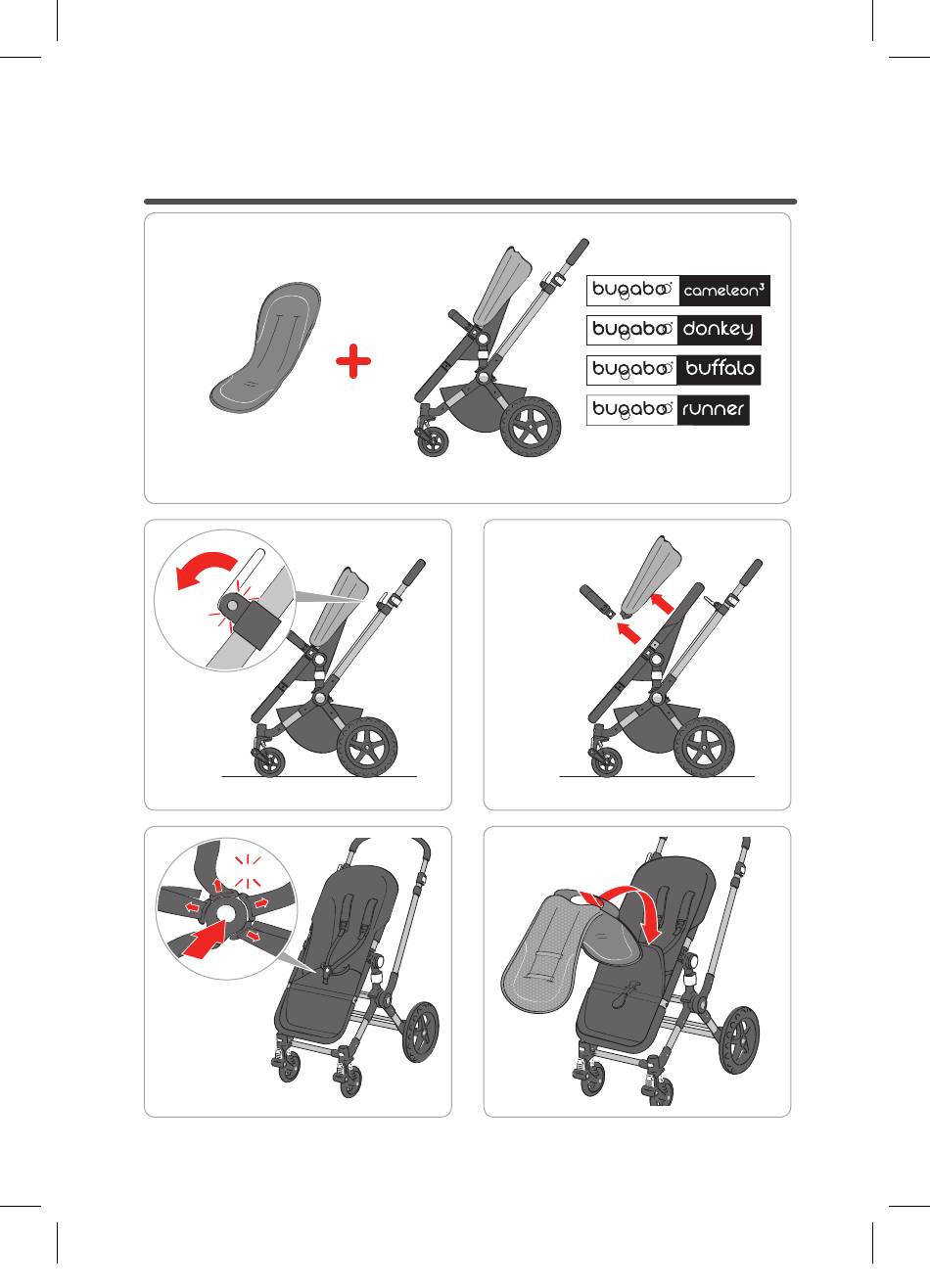 bugaboo cameleon³

bugaboo donkey

bugaboo buffalo

bugaboo runner