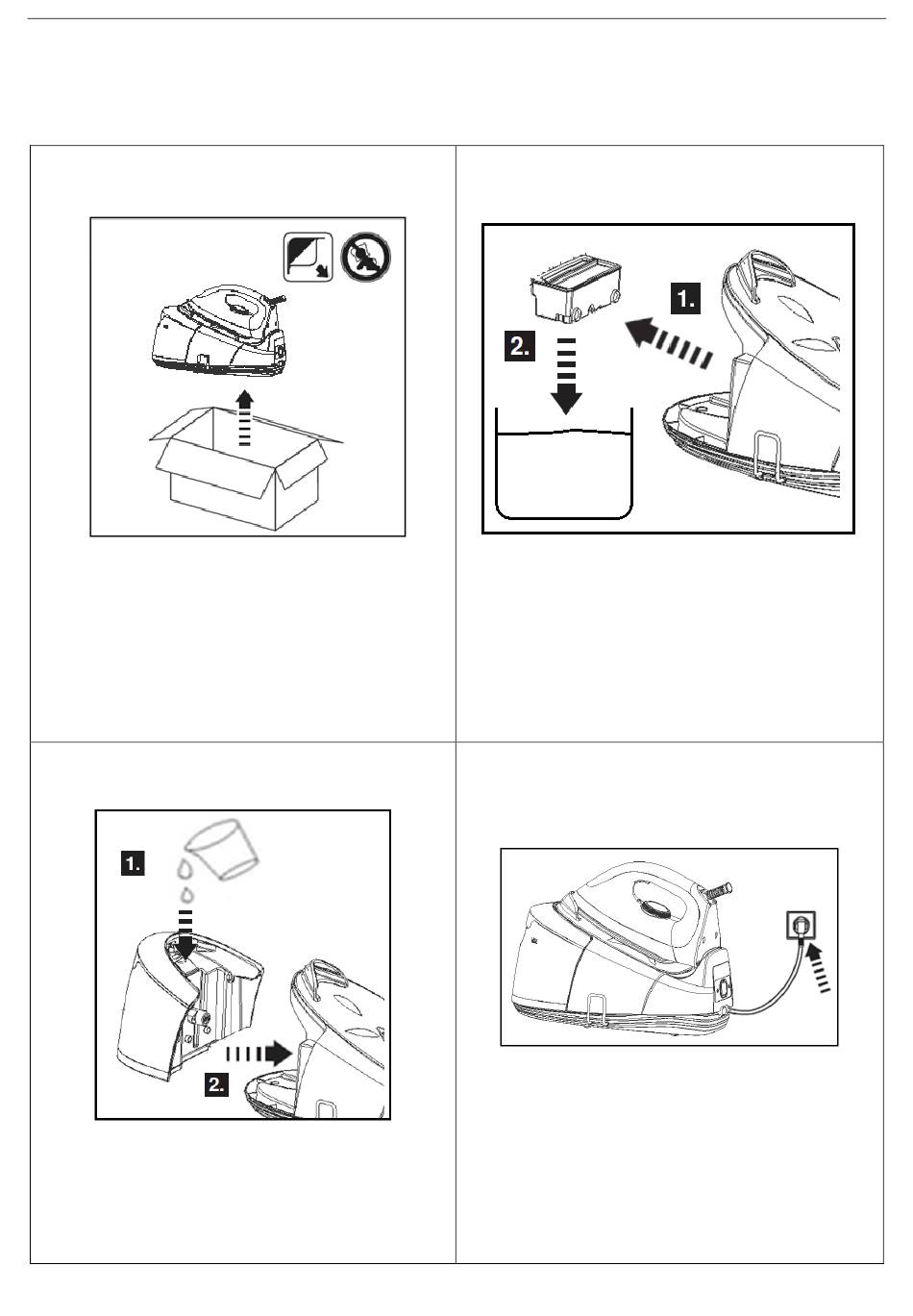 1.
2.

1.
2.