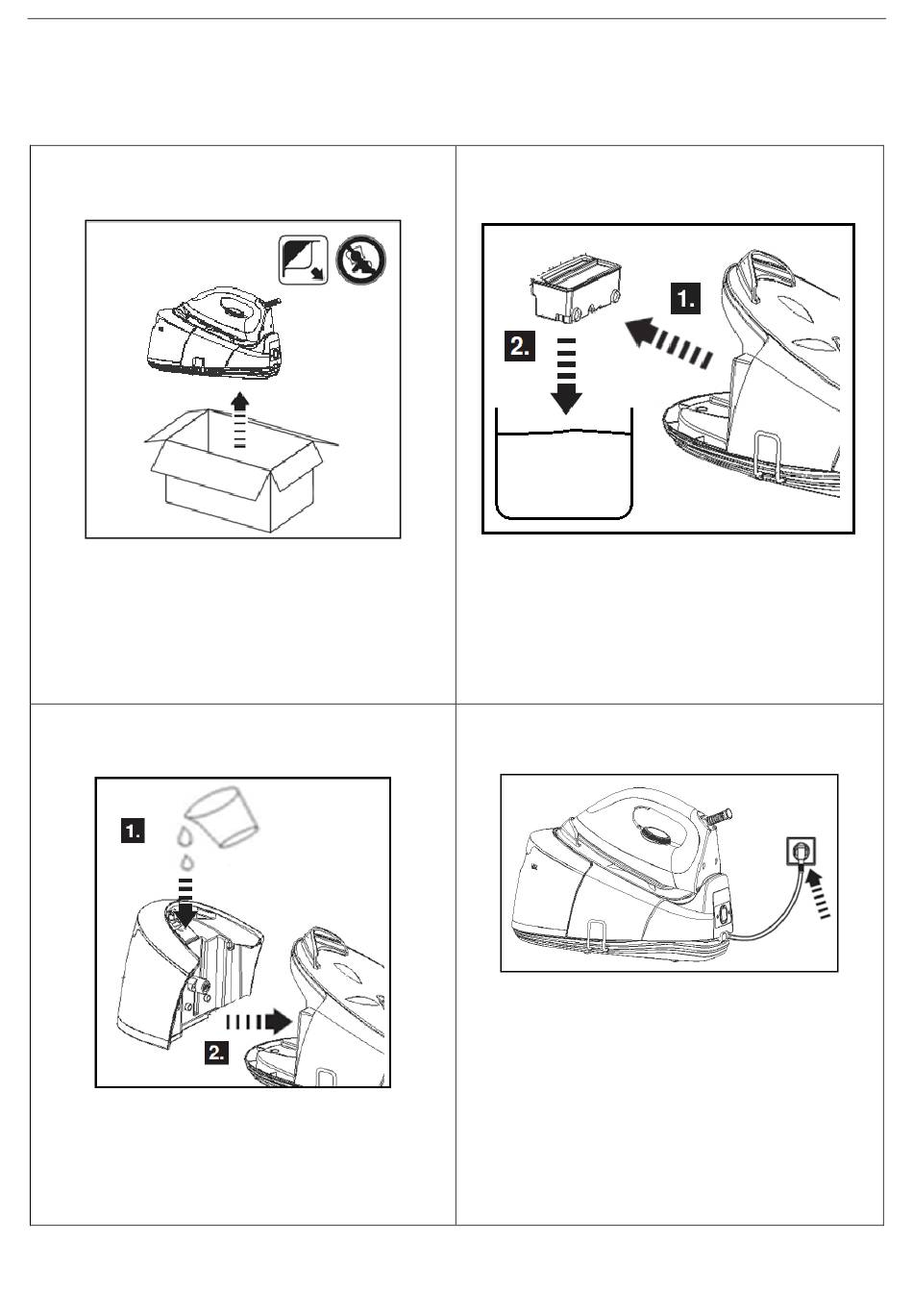 1.

2.

1.

2.