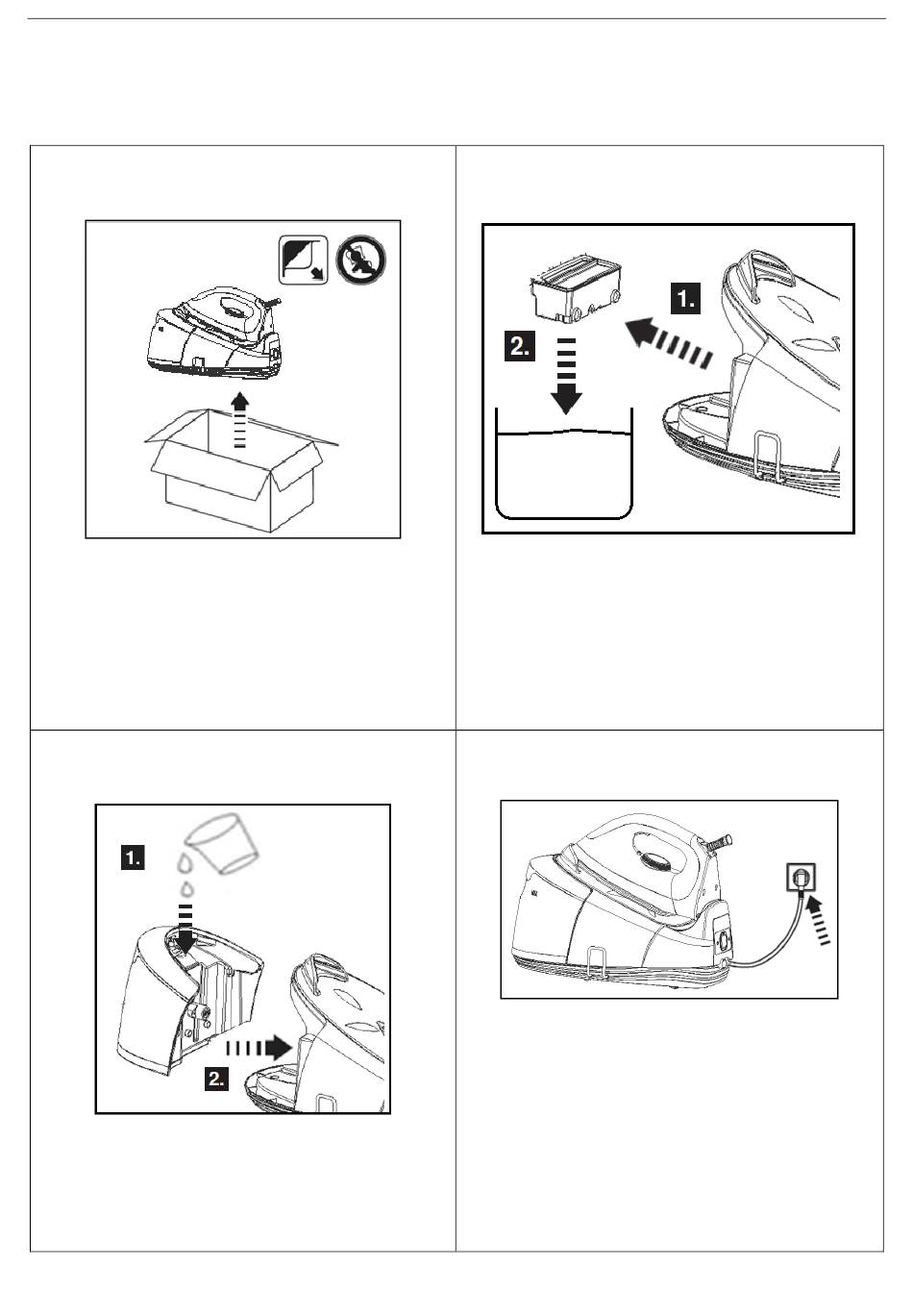 1.

2.

1.

2.