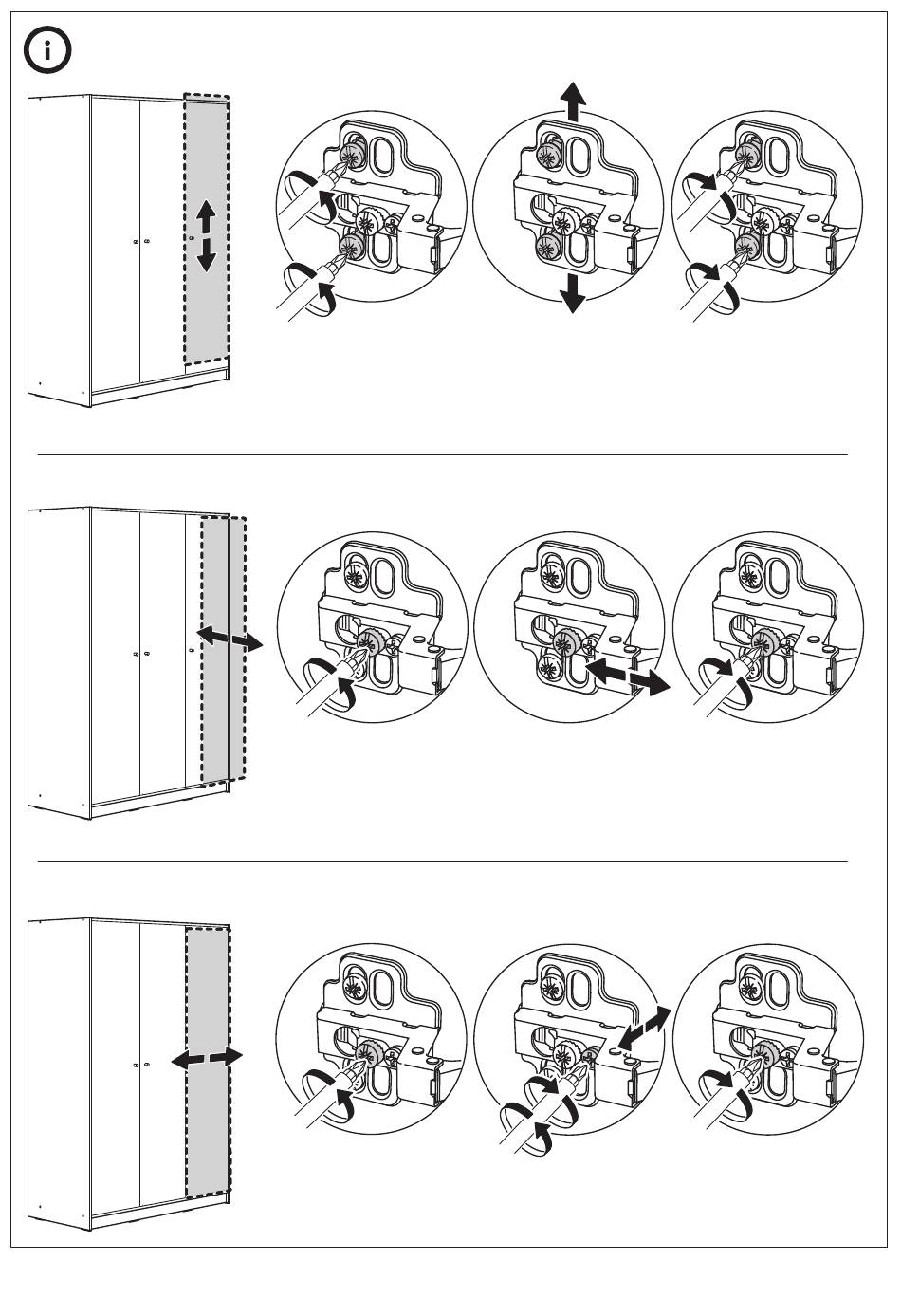 i