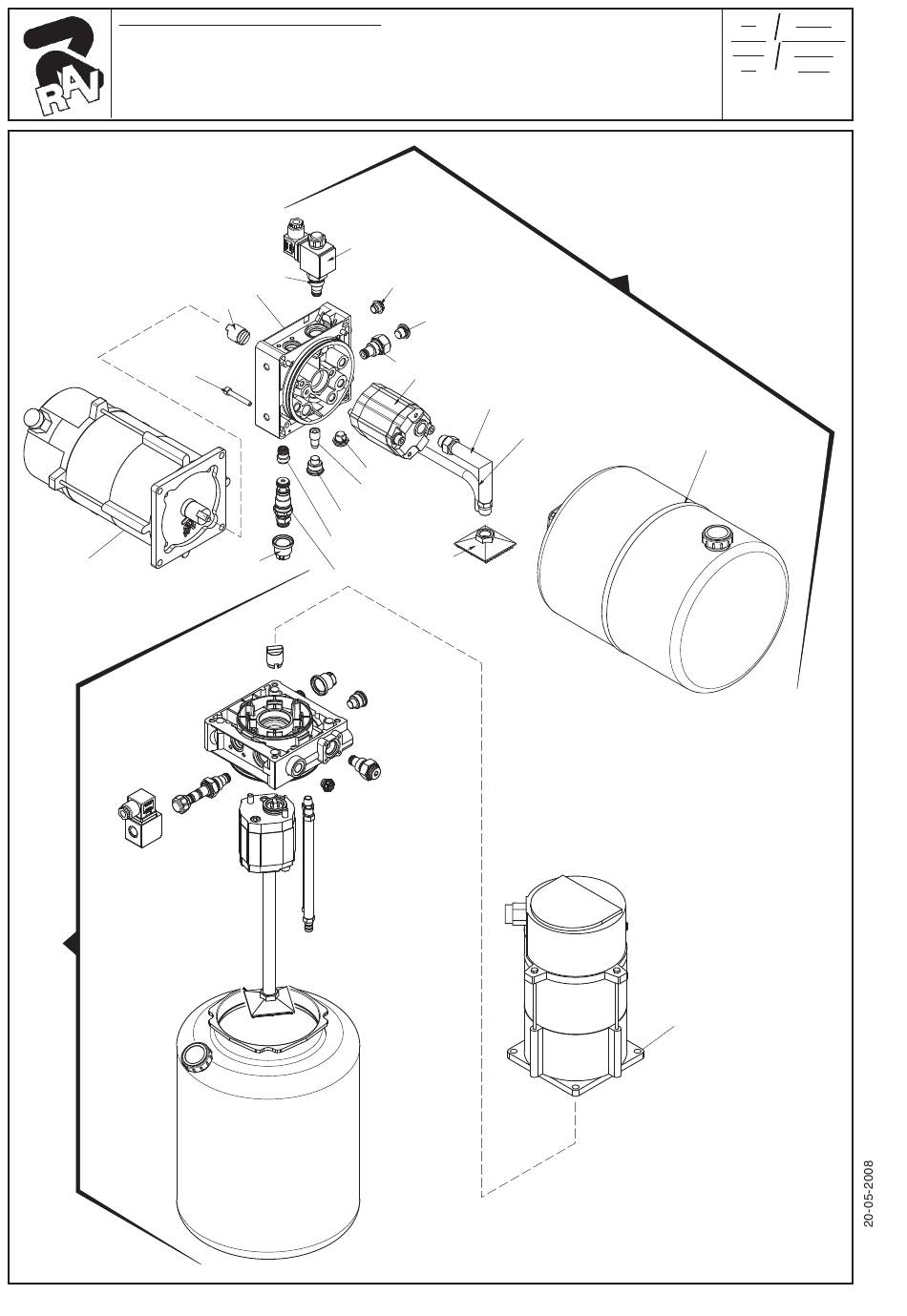 RAV

20-05-2008