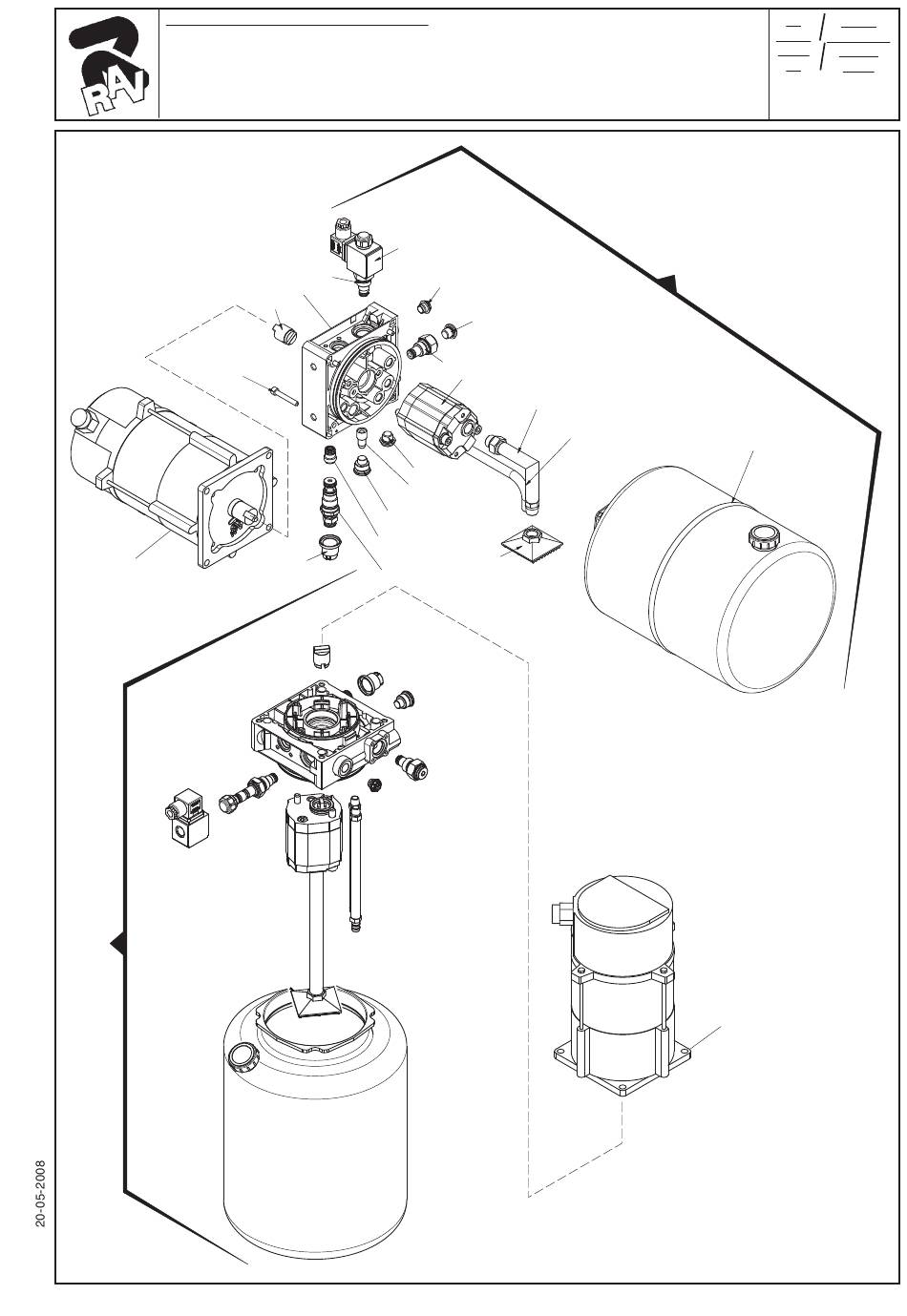 RAV

20-05-2008