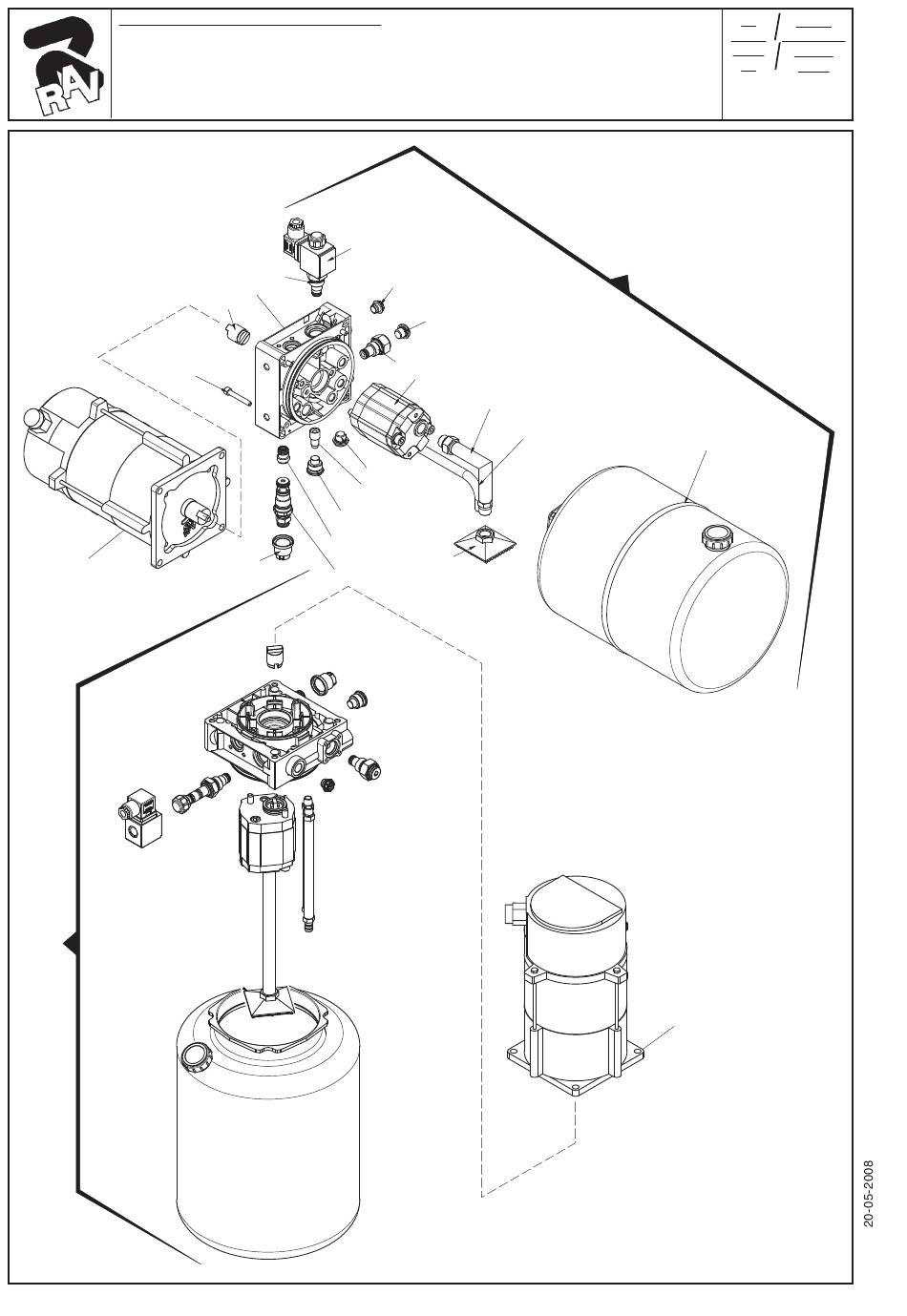 RAV

20-05-2008