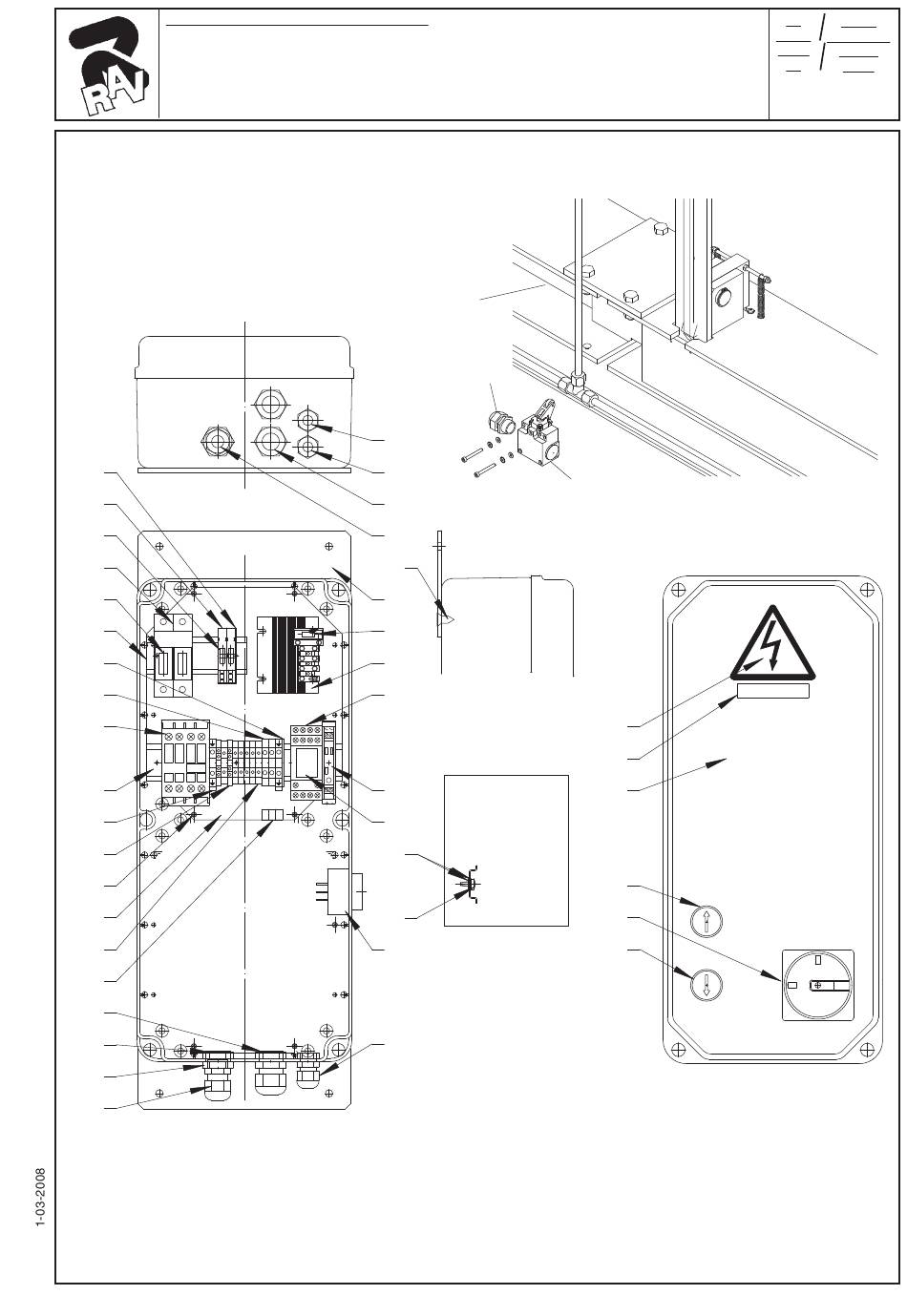 RAV

1-03-2008