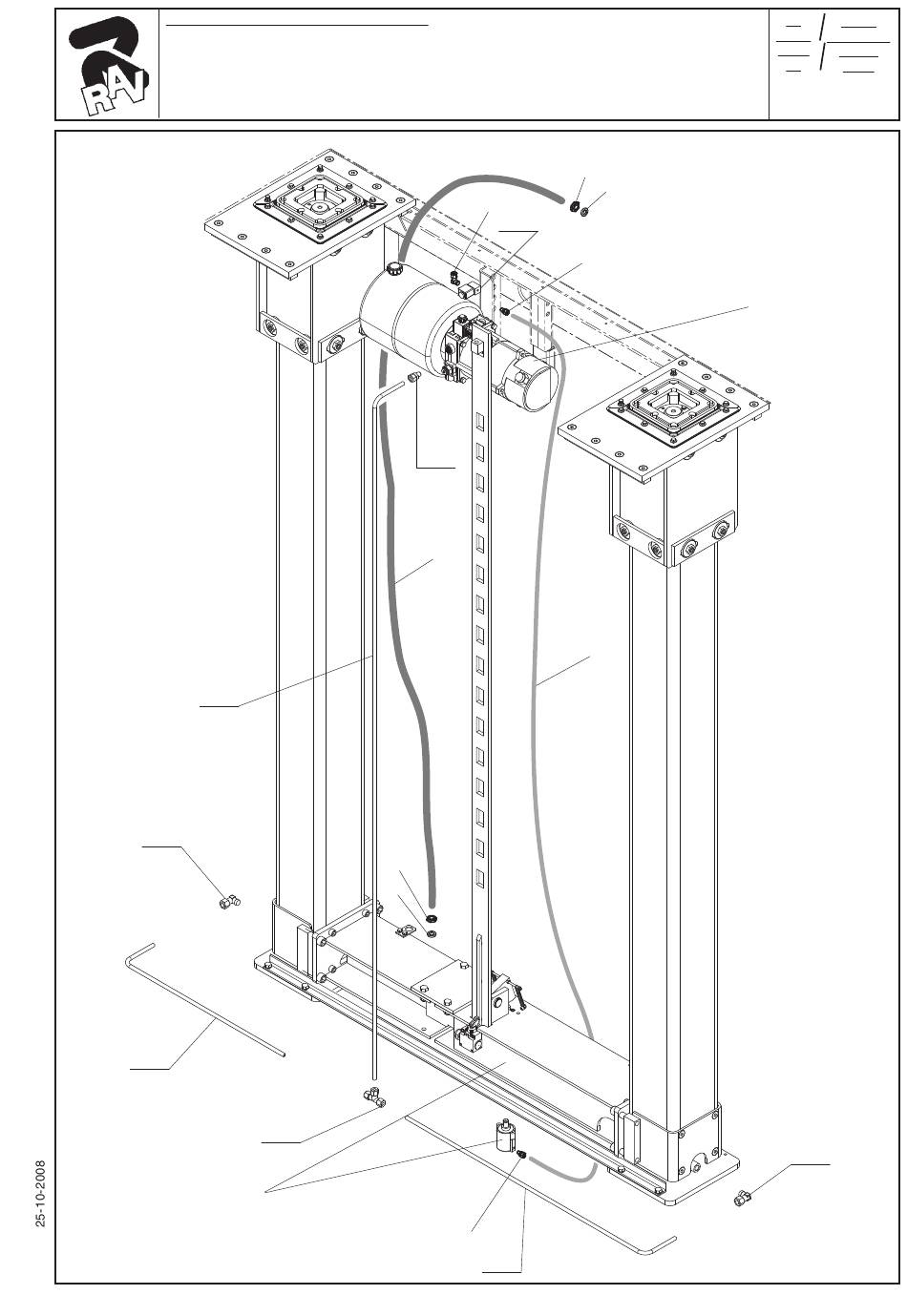 RAV

25-10-2008