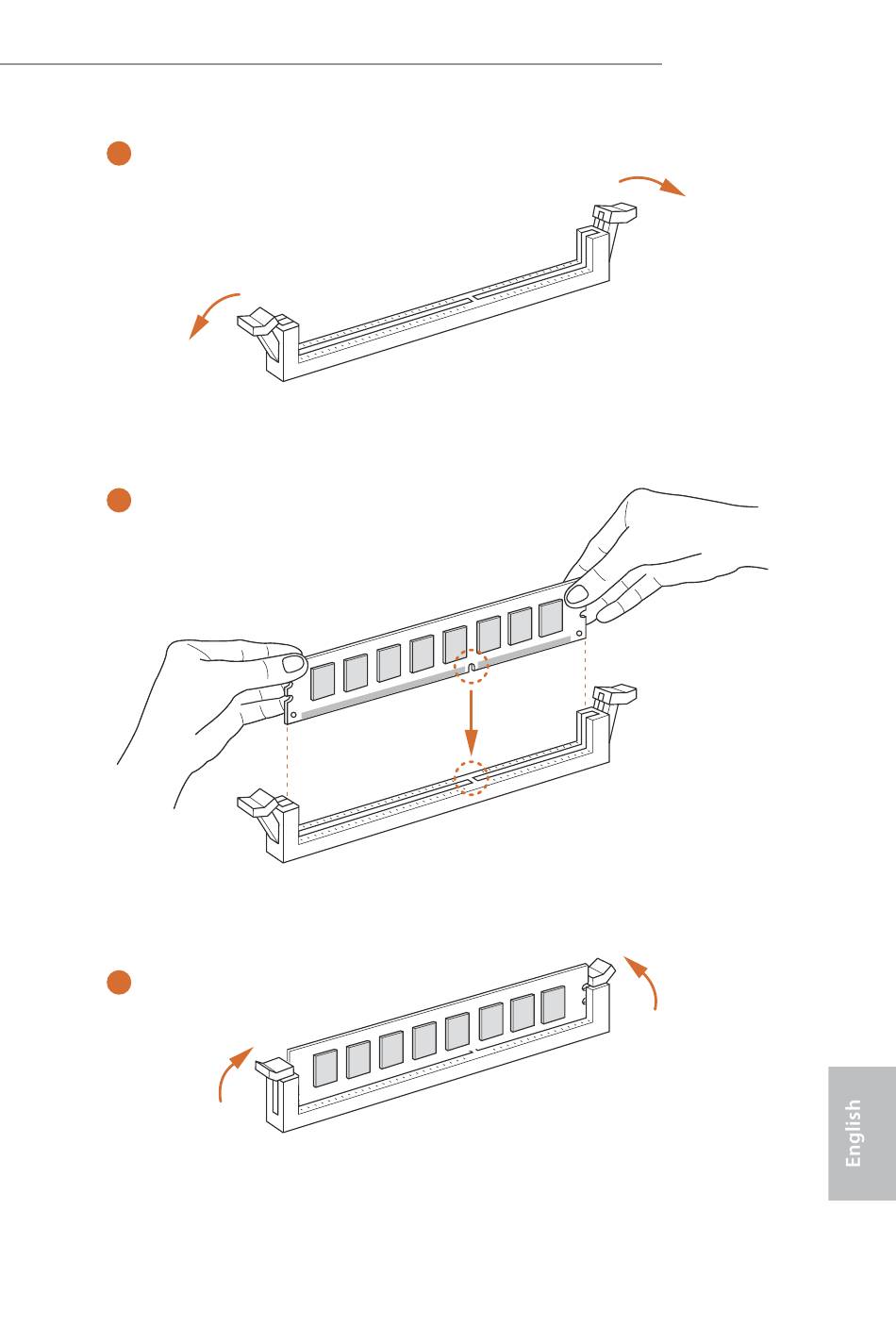 English