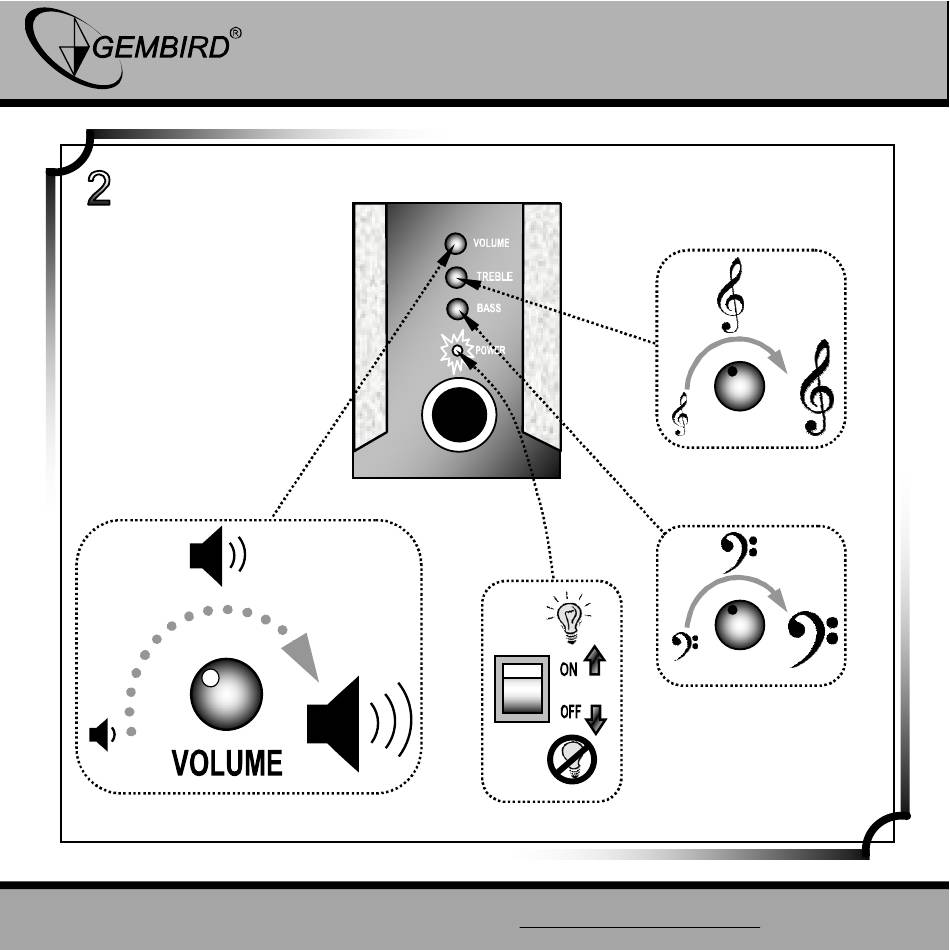 GEMBIRD®

2

VOLUME
TREBLE
BASS
POWER

VOLUME

ON
OFF