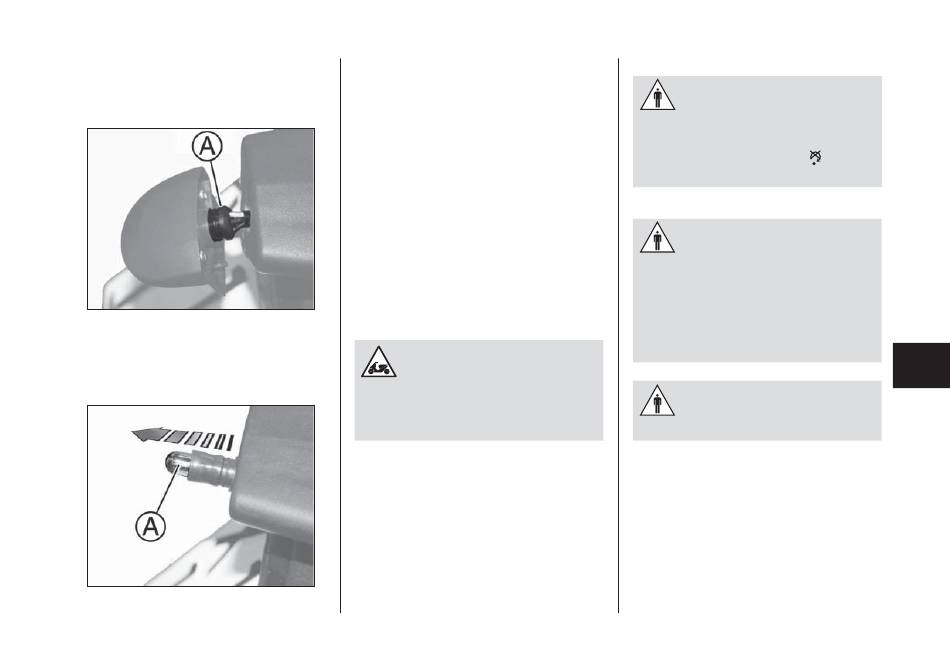 A

A