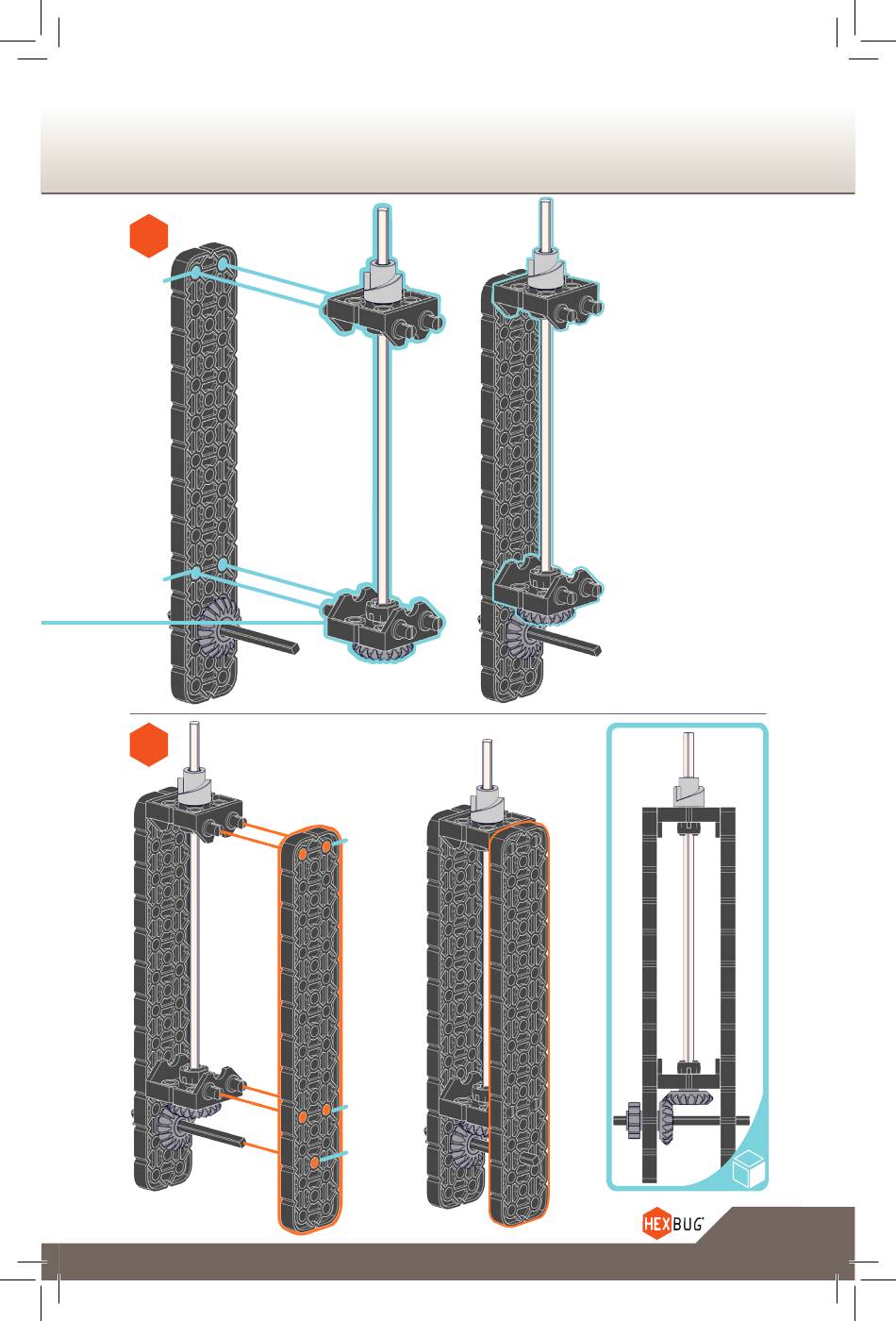 HEXBUG