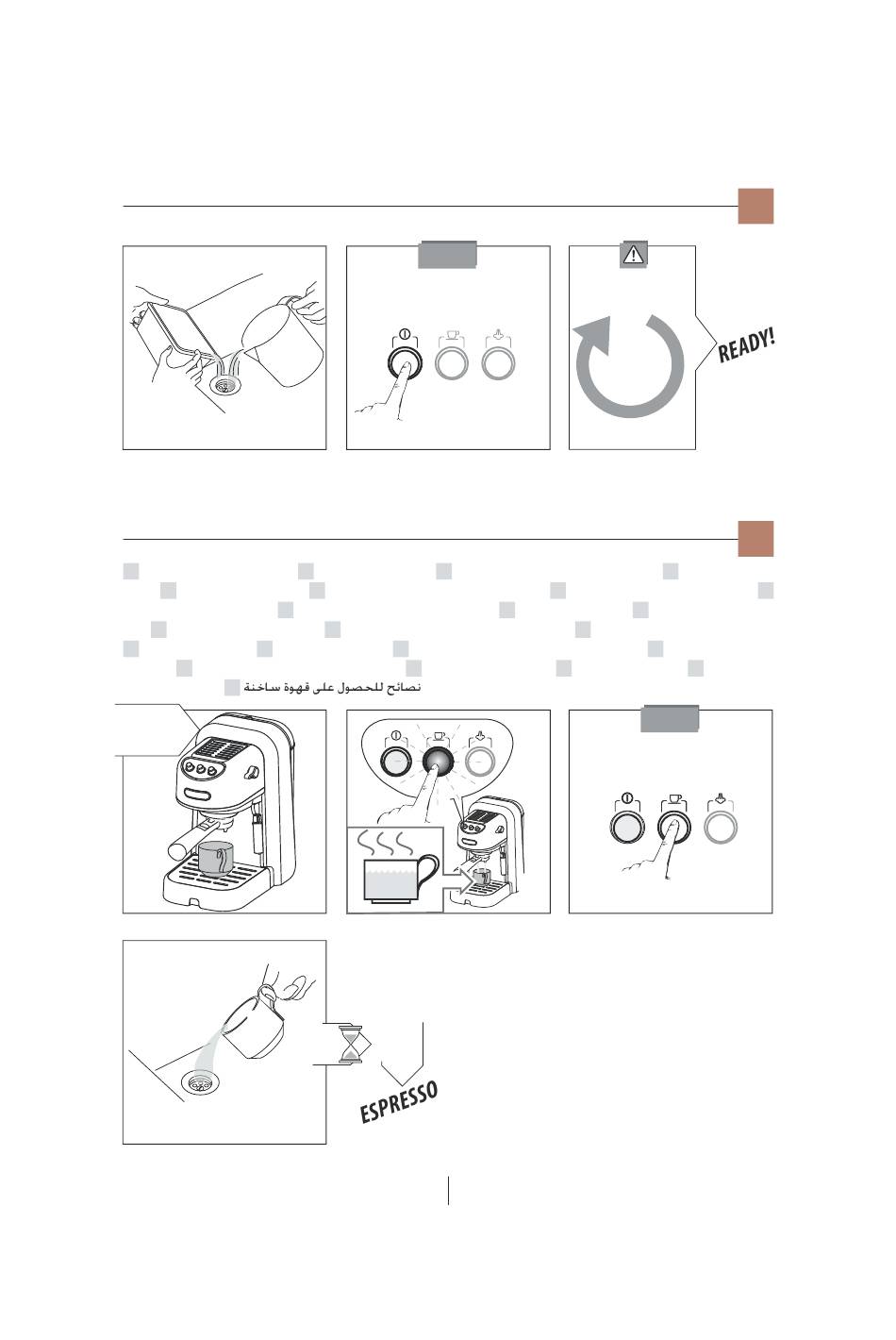 READY!

نصائح للحصول على قهوة ساخنة

ESPRESSO