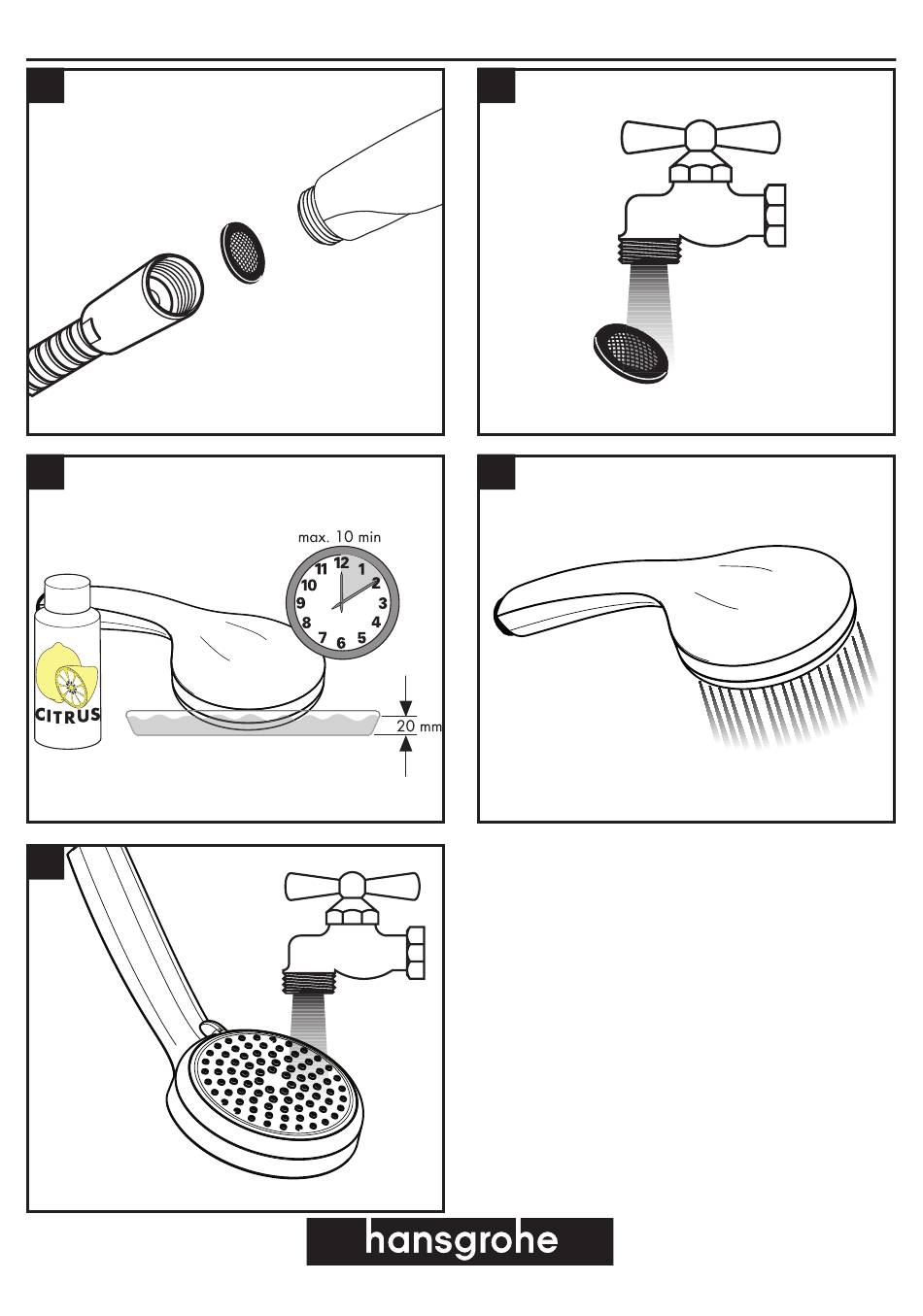 max. 10 min

12
1
2
3
4
5
6
7
8
9
10
11

CITRUS

20 mm

hansgrohe