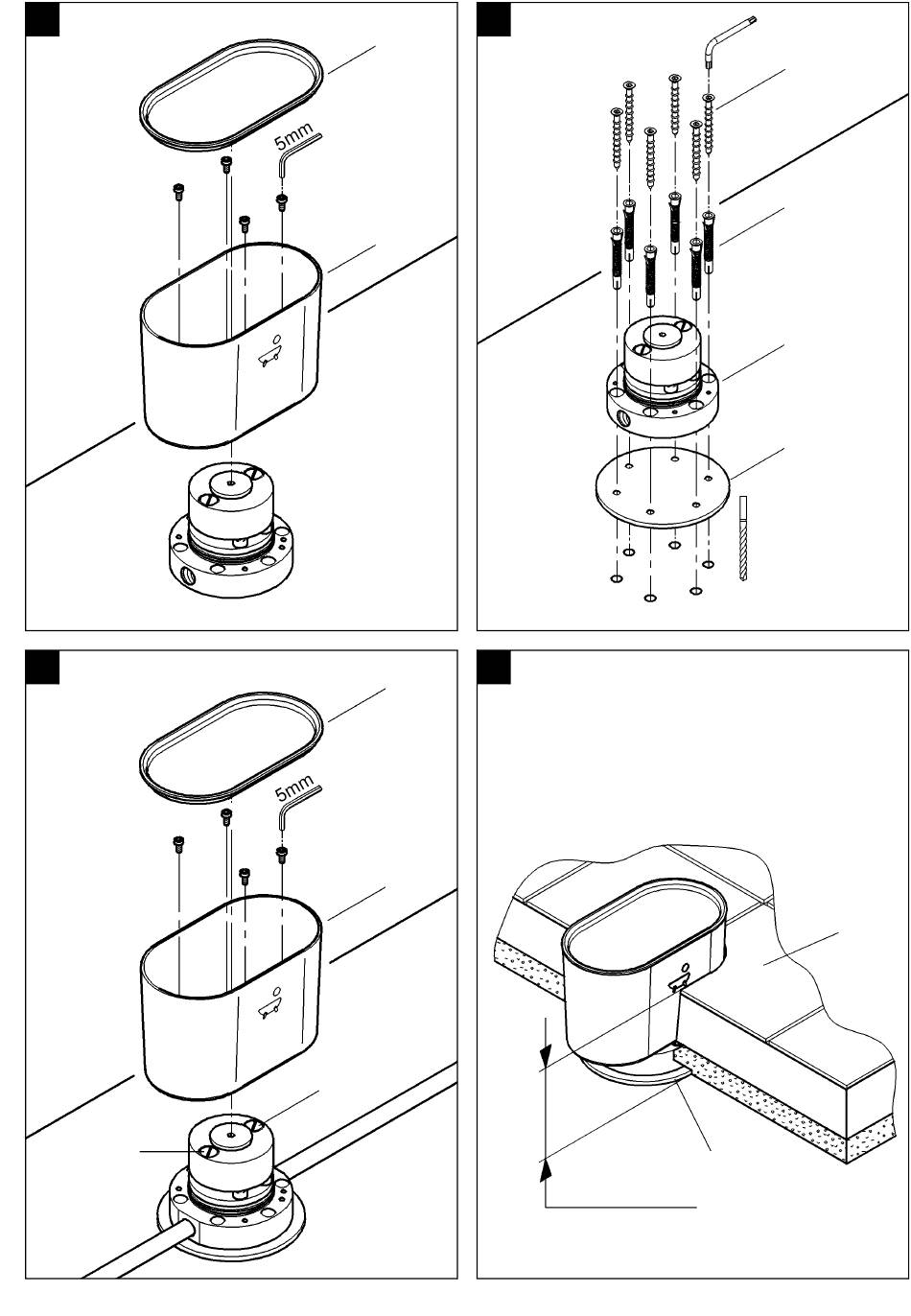 5mm

5mm