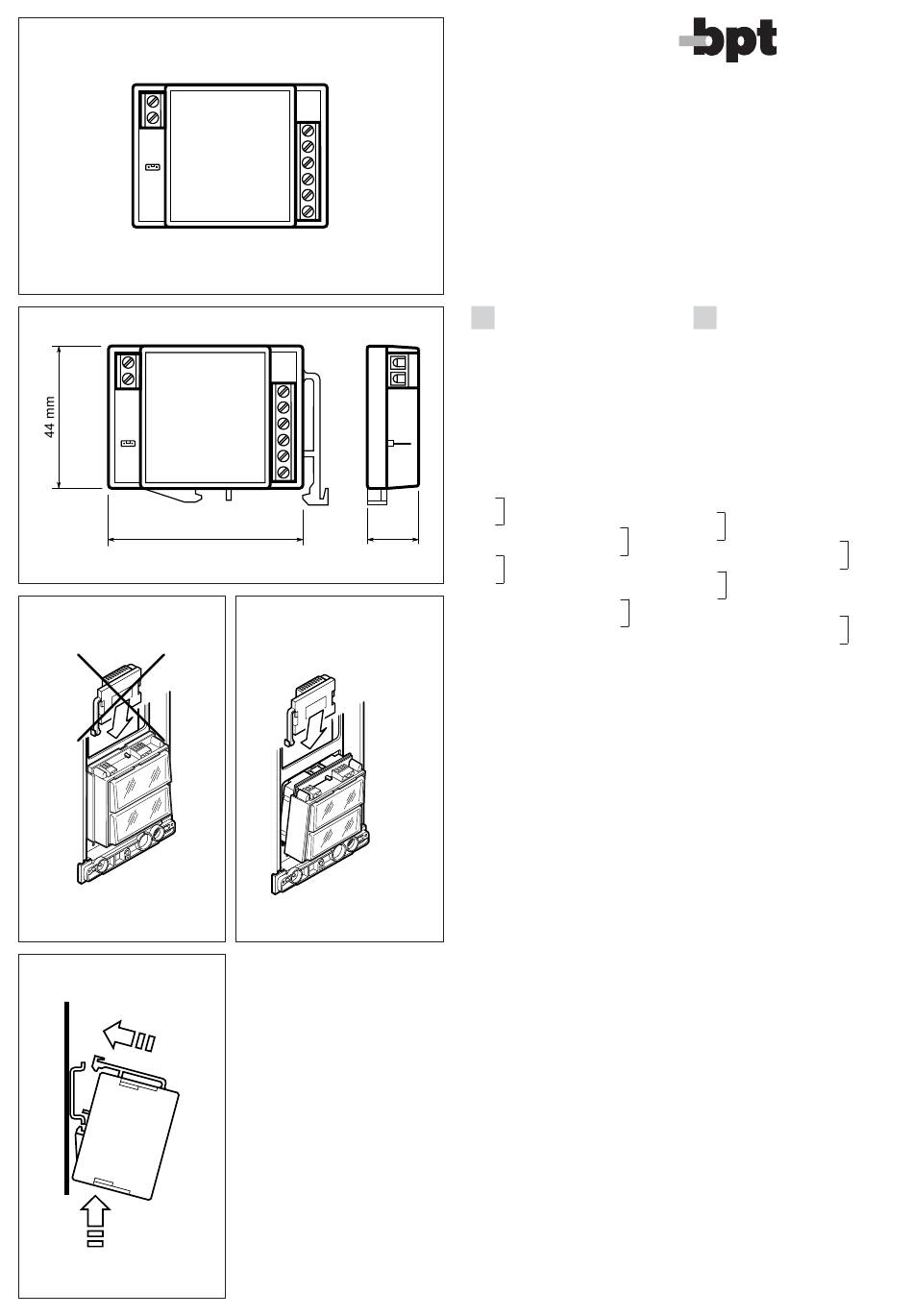 bpt

44 mm