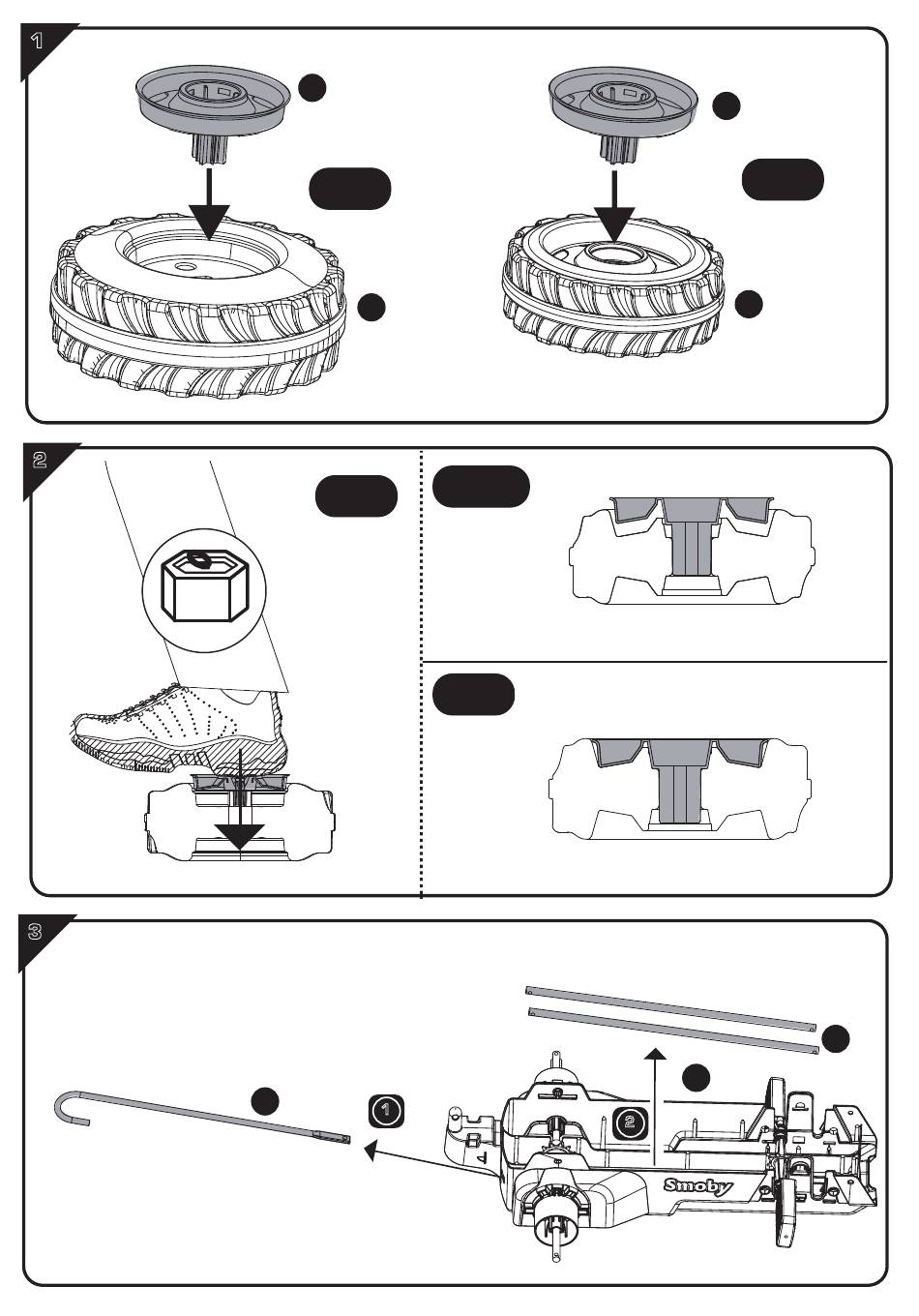 1

2

3

1

2

Smoby