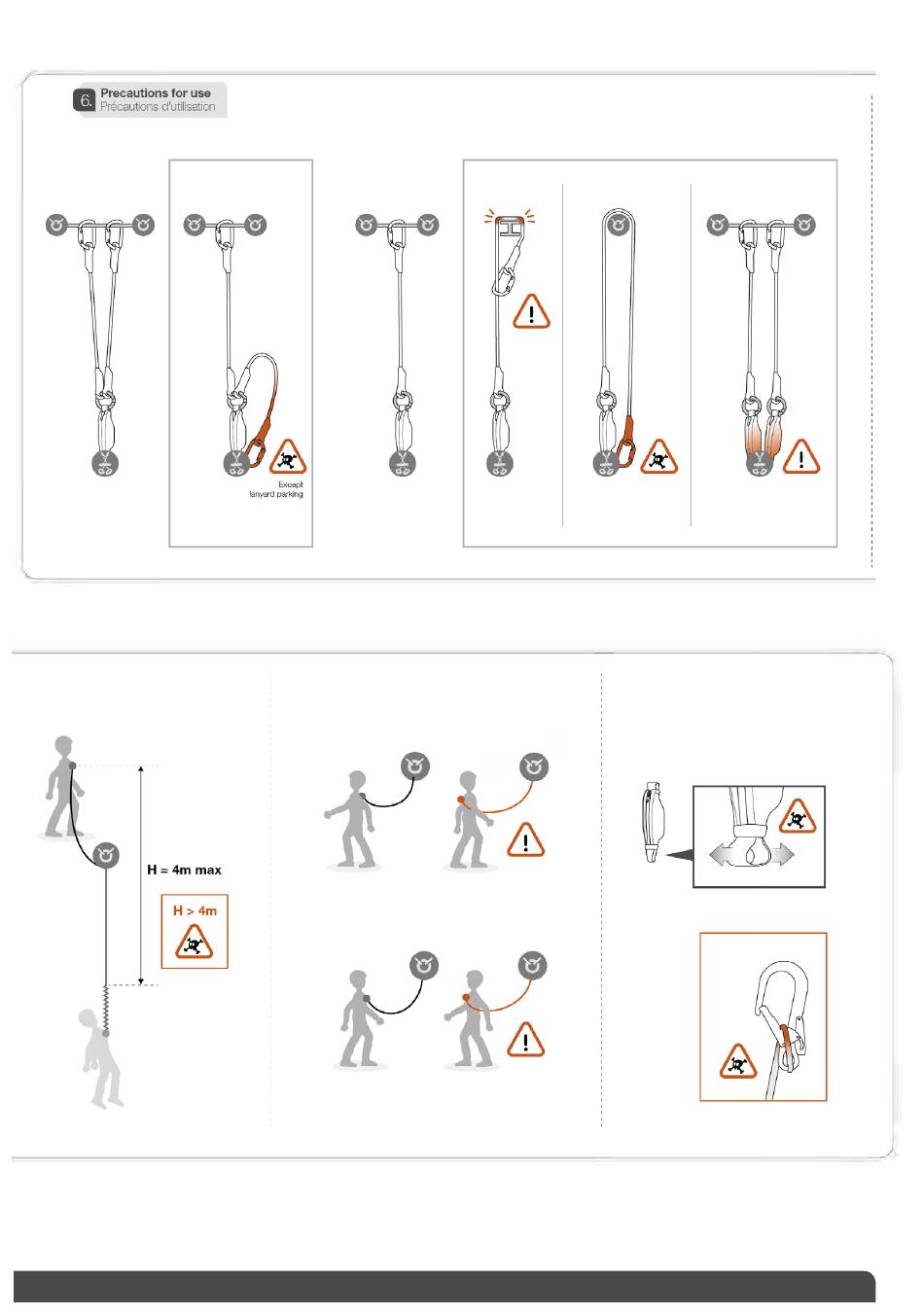 6. Precautions for use
Précautions d'utilisation

Except
lanyard parking

H = 4m max

H > 4m