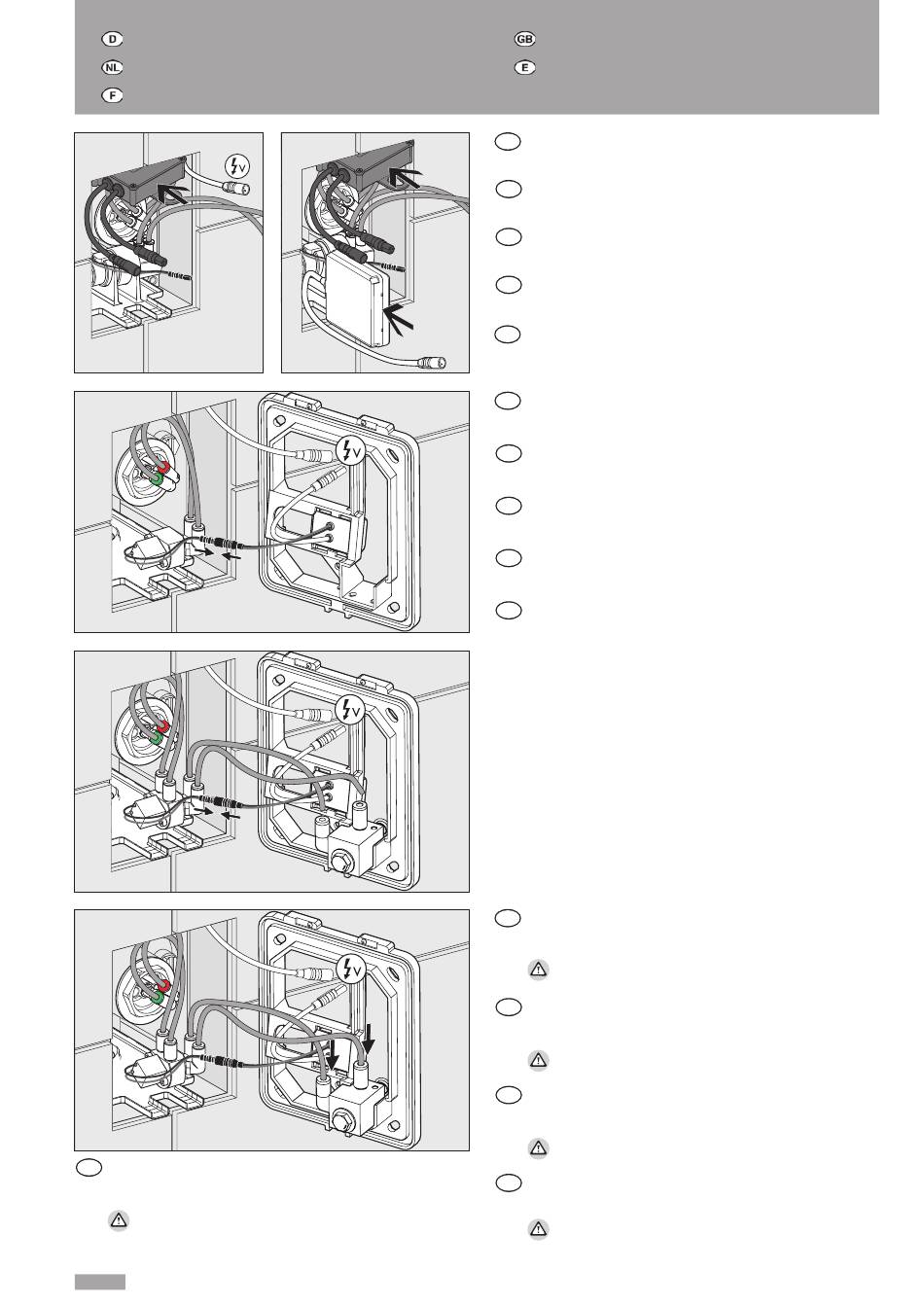 D
NL
F
GB
E

V

V

V

V