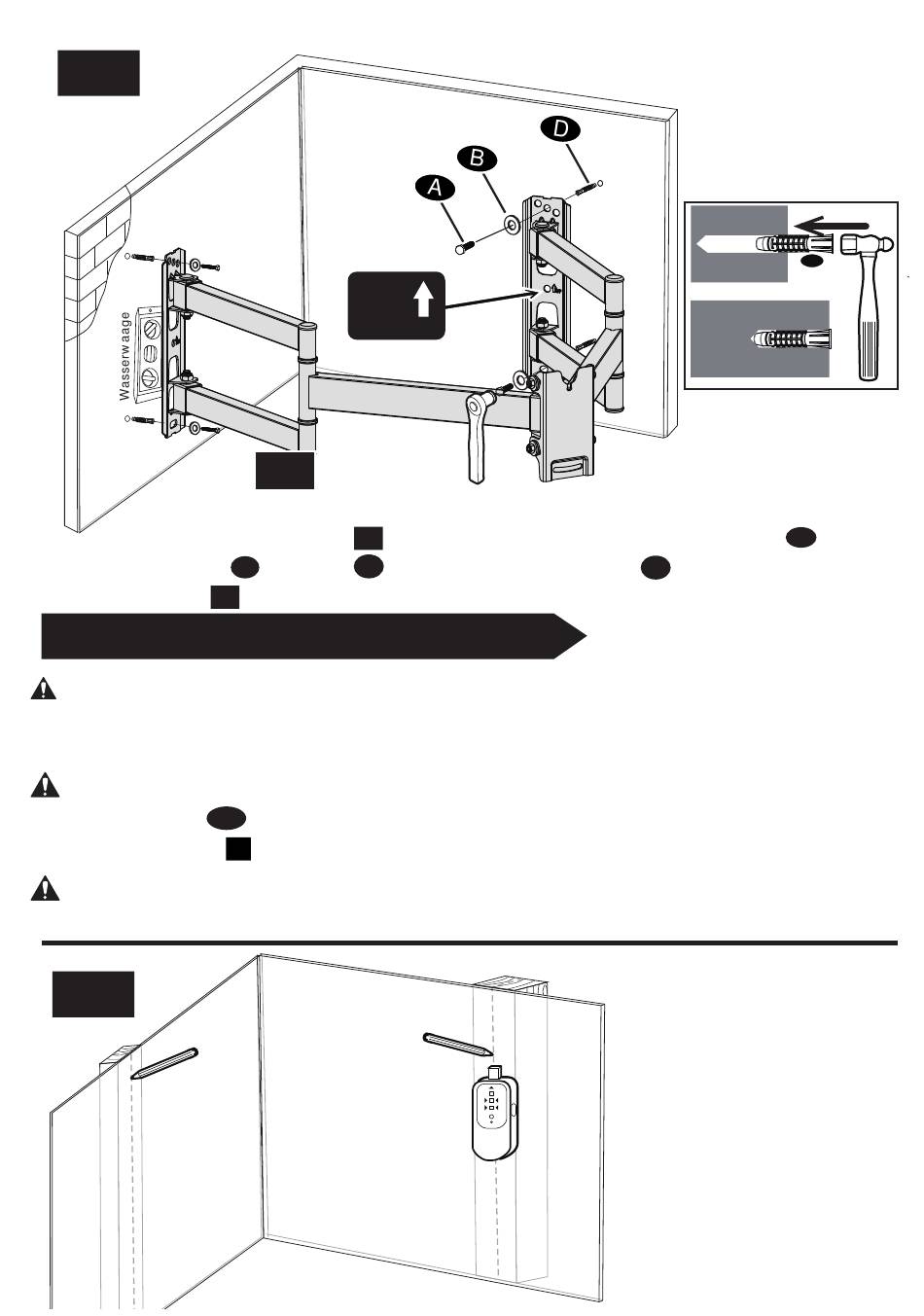 D
B
A
Wasserwaage