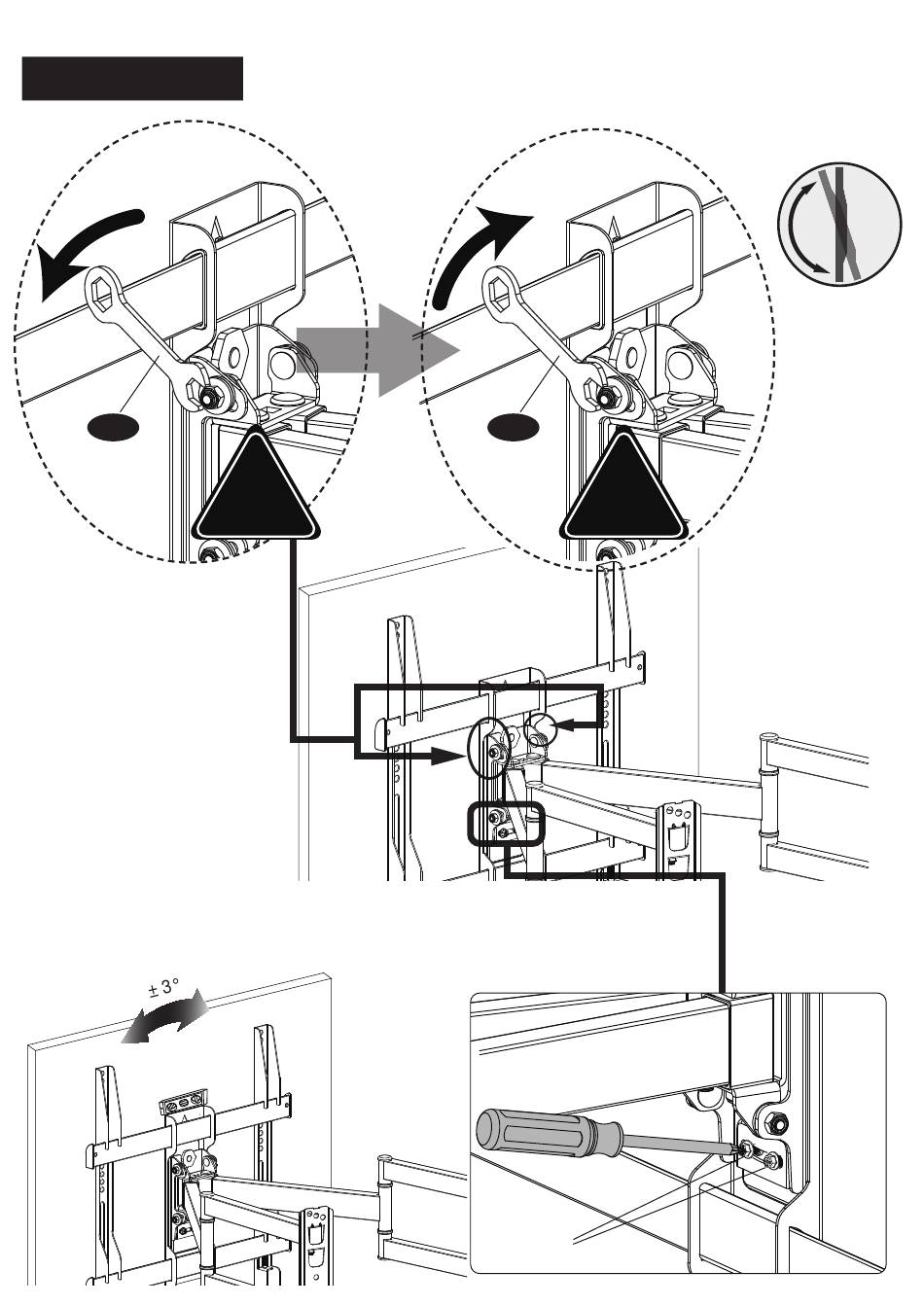 ± 3°