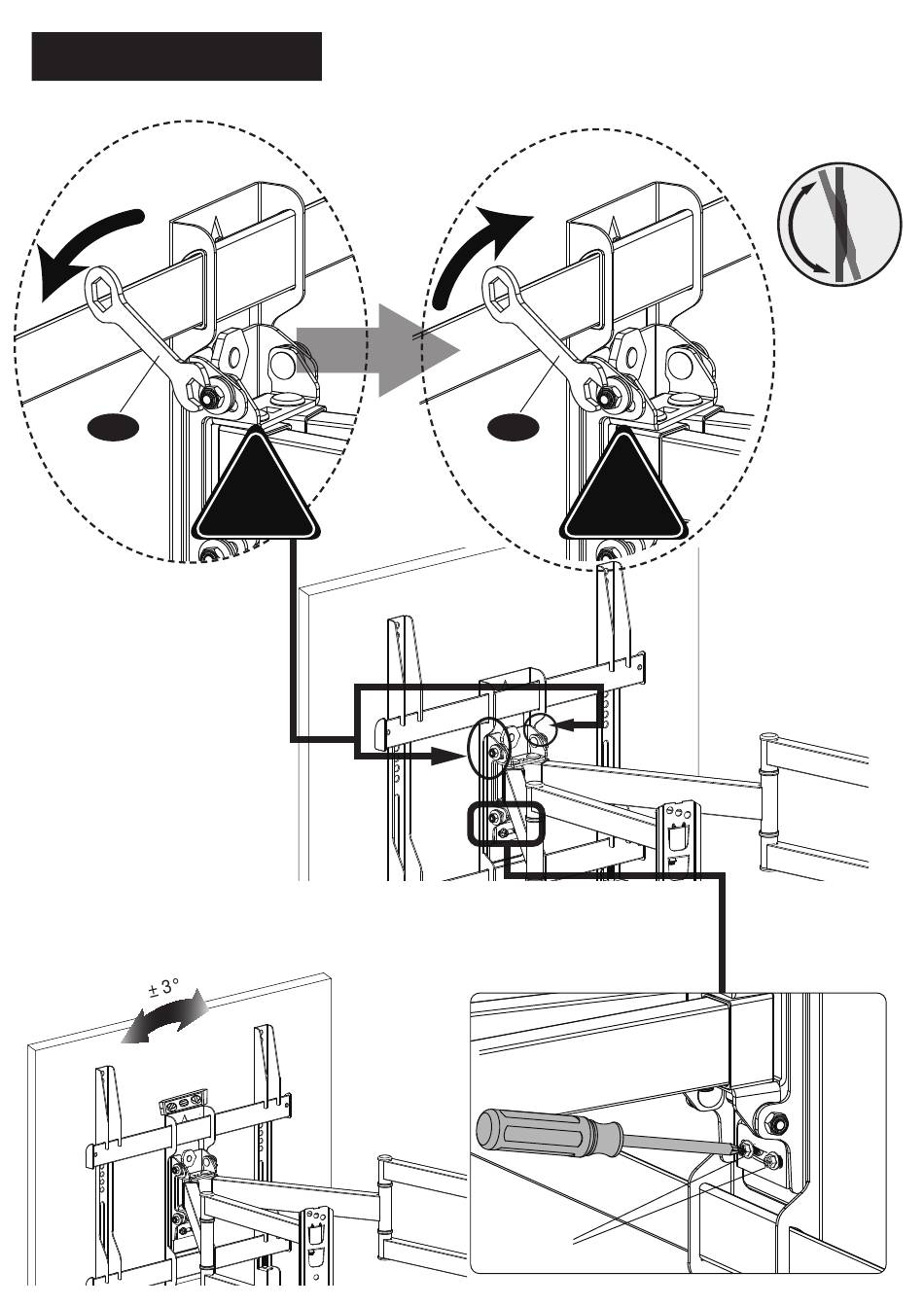 ± 3°