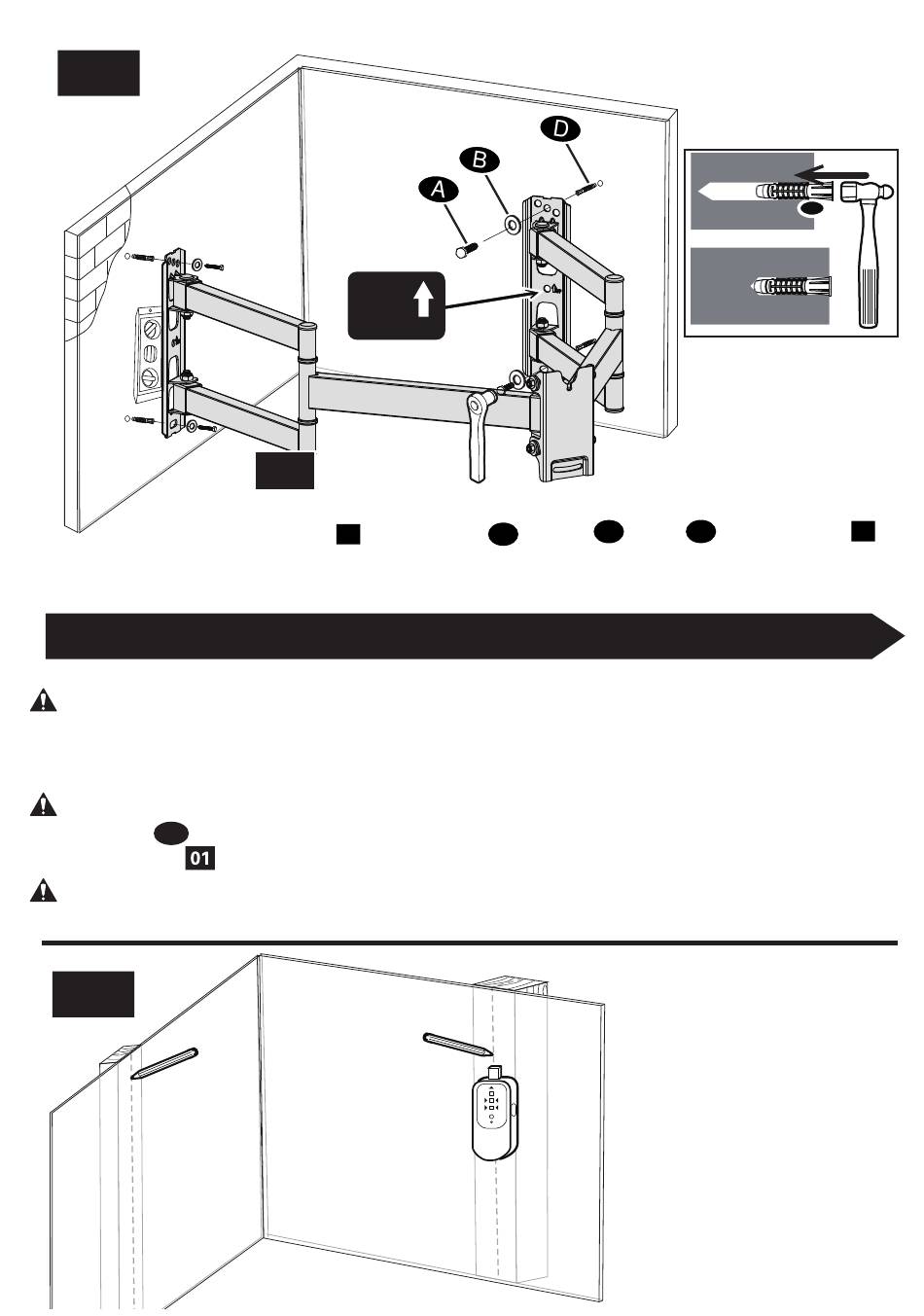 D

B

A

01