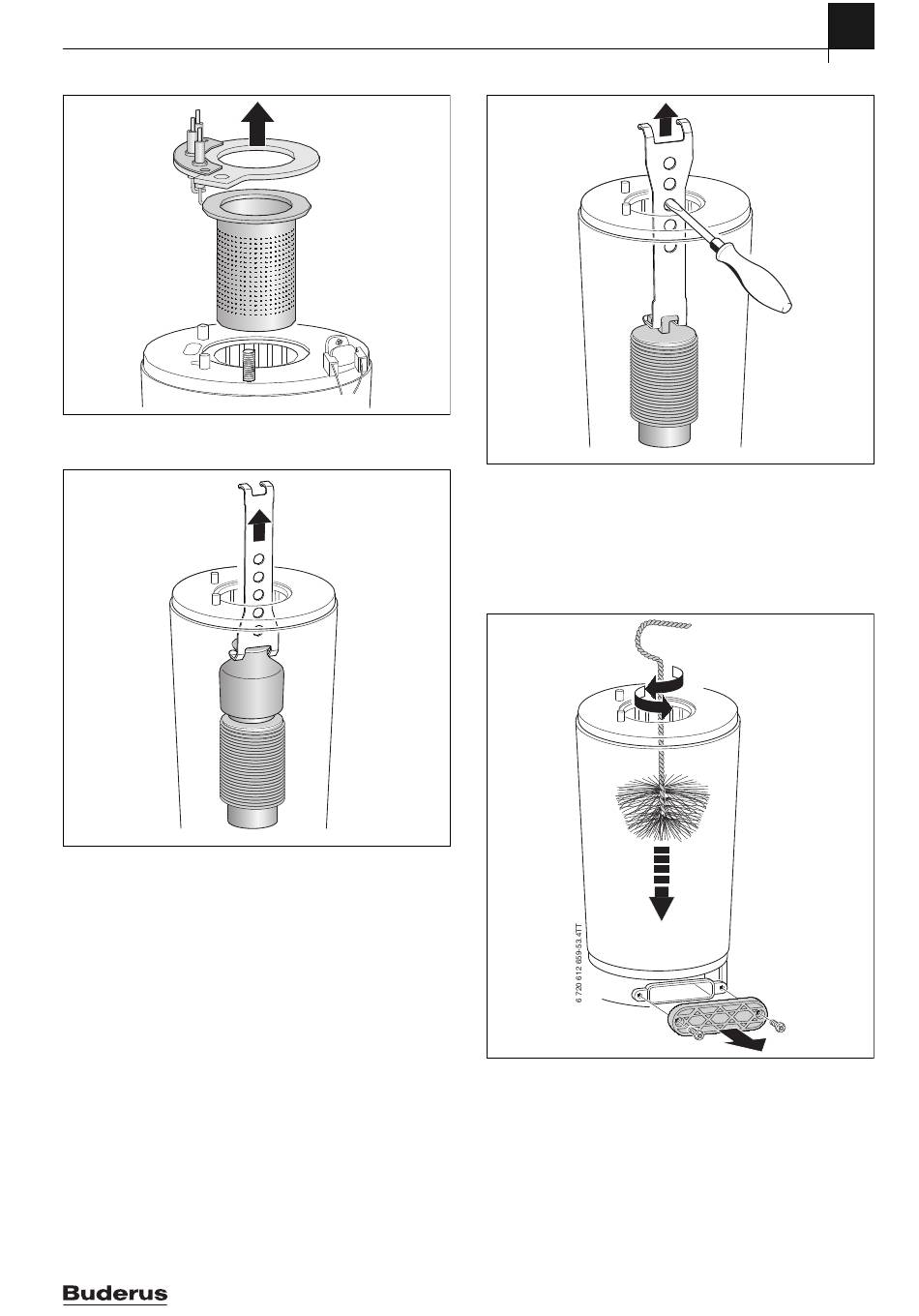 6 720 612 659-53.4TT

Buderus