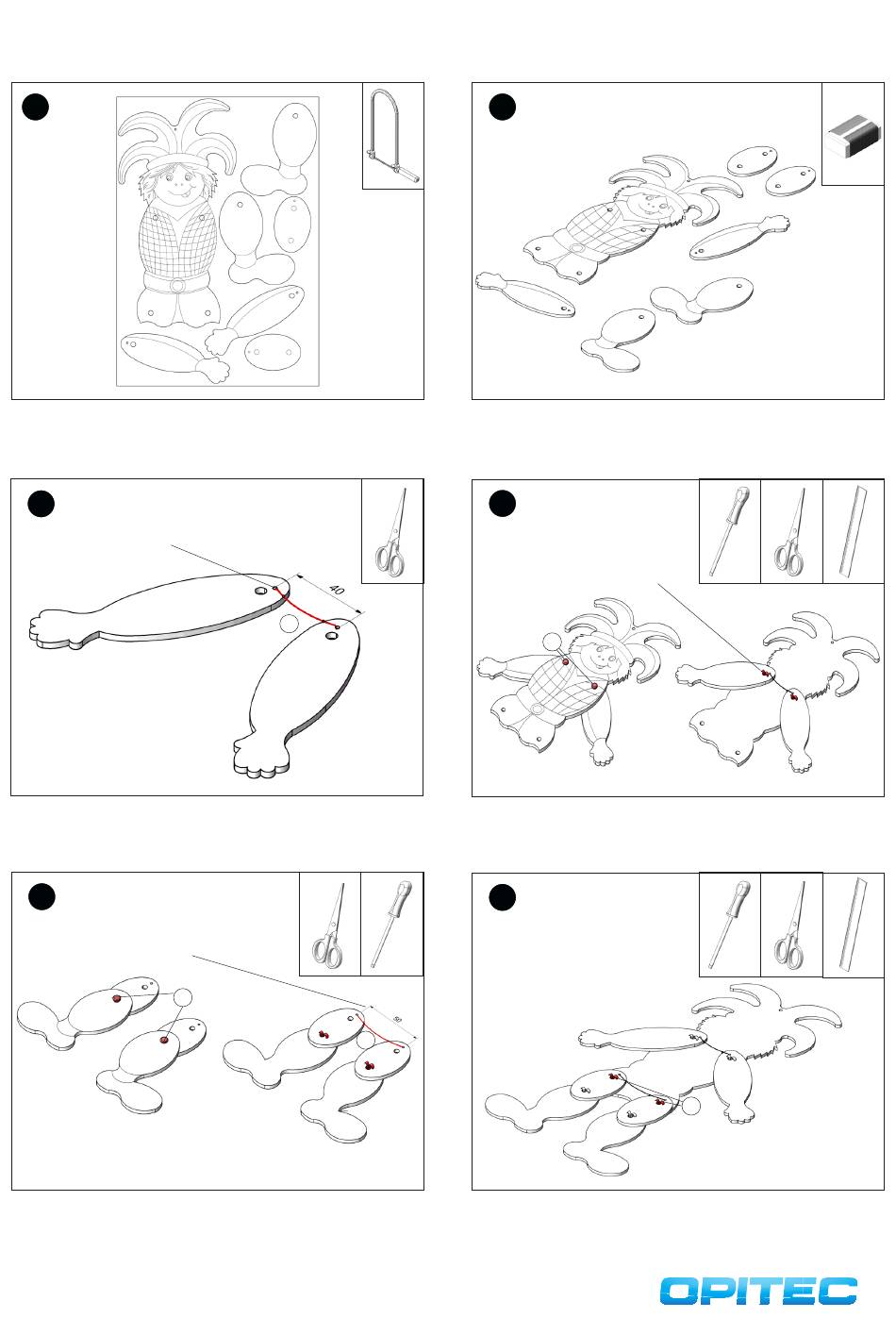 40

80

OPITEC