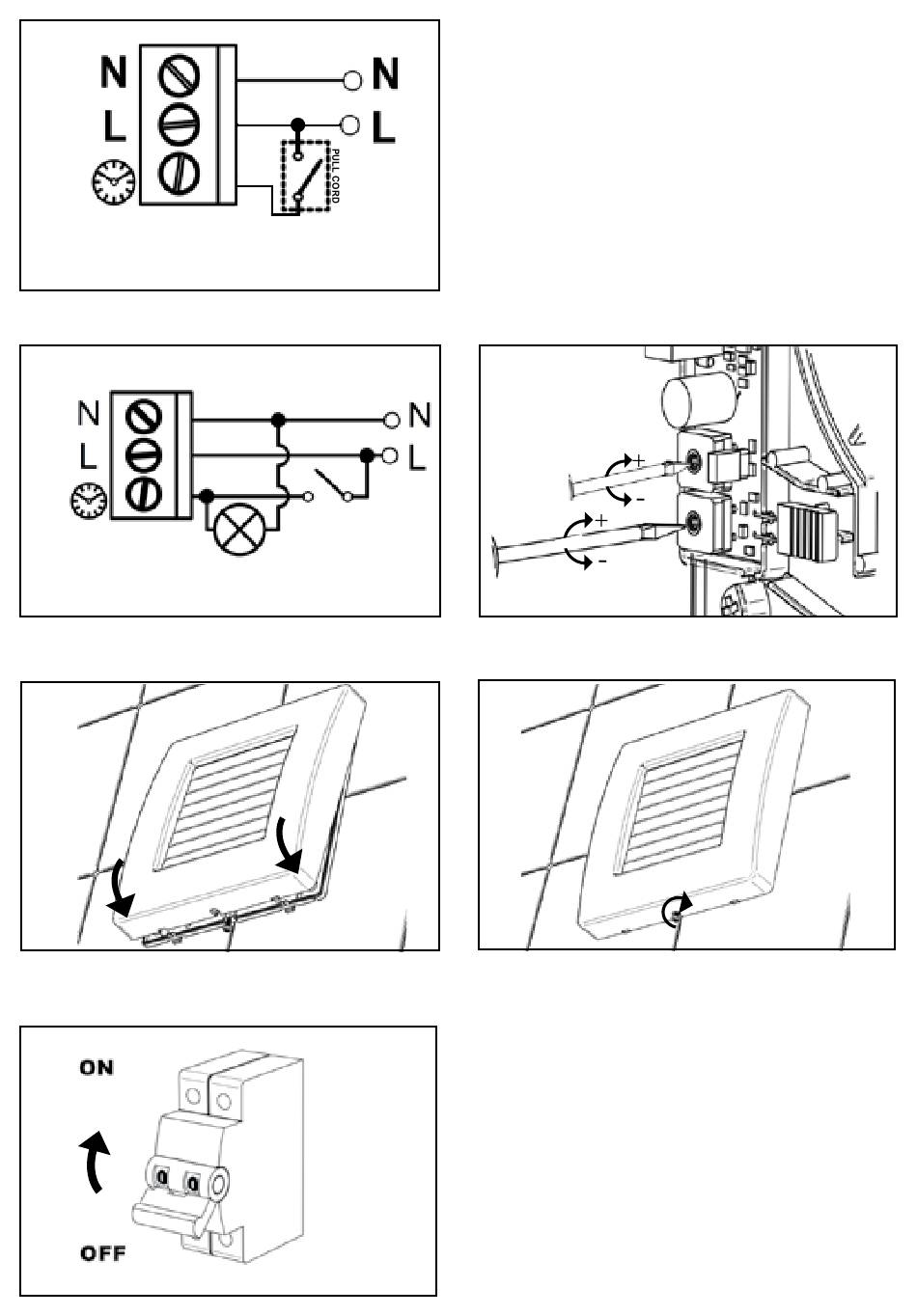 N
L
N
L
PULL CORD

N
L
N
L

+
-
+
-

ON
OFF