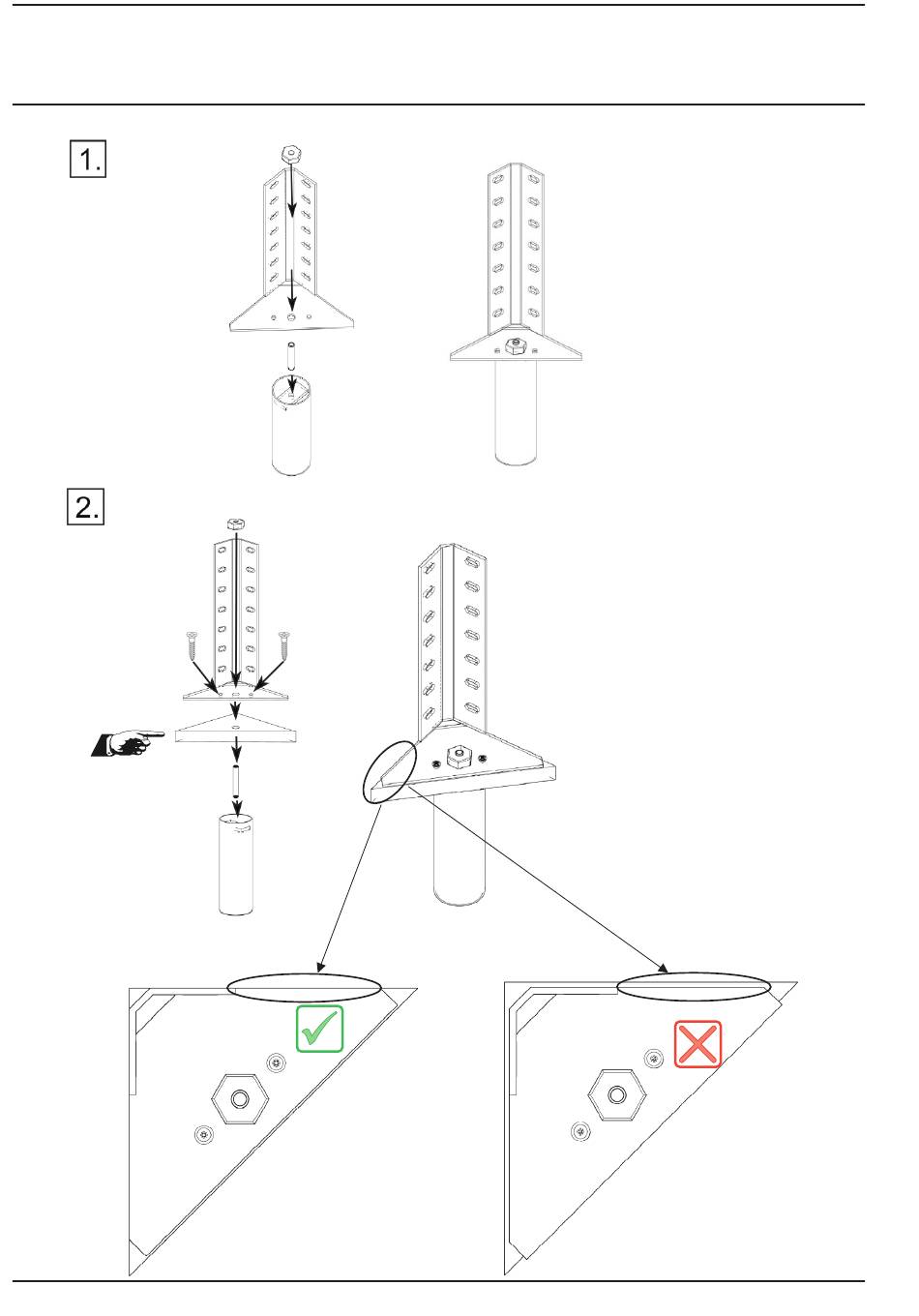 1.

2.