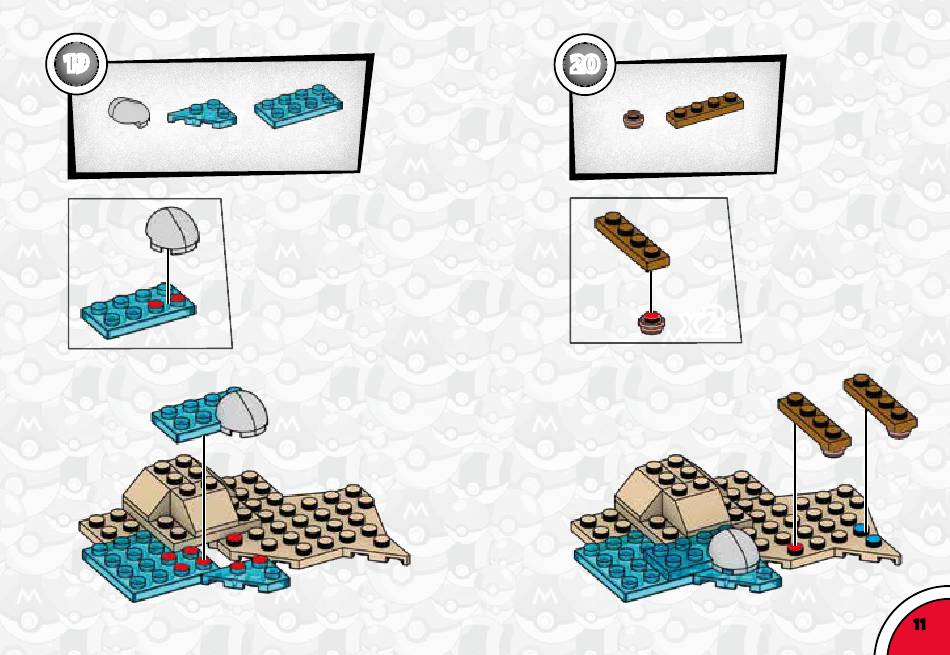 19

20

x2

11