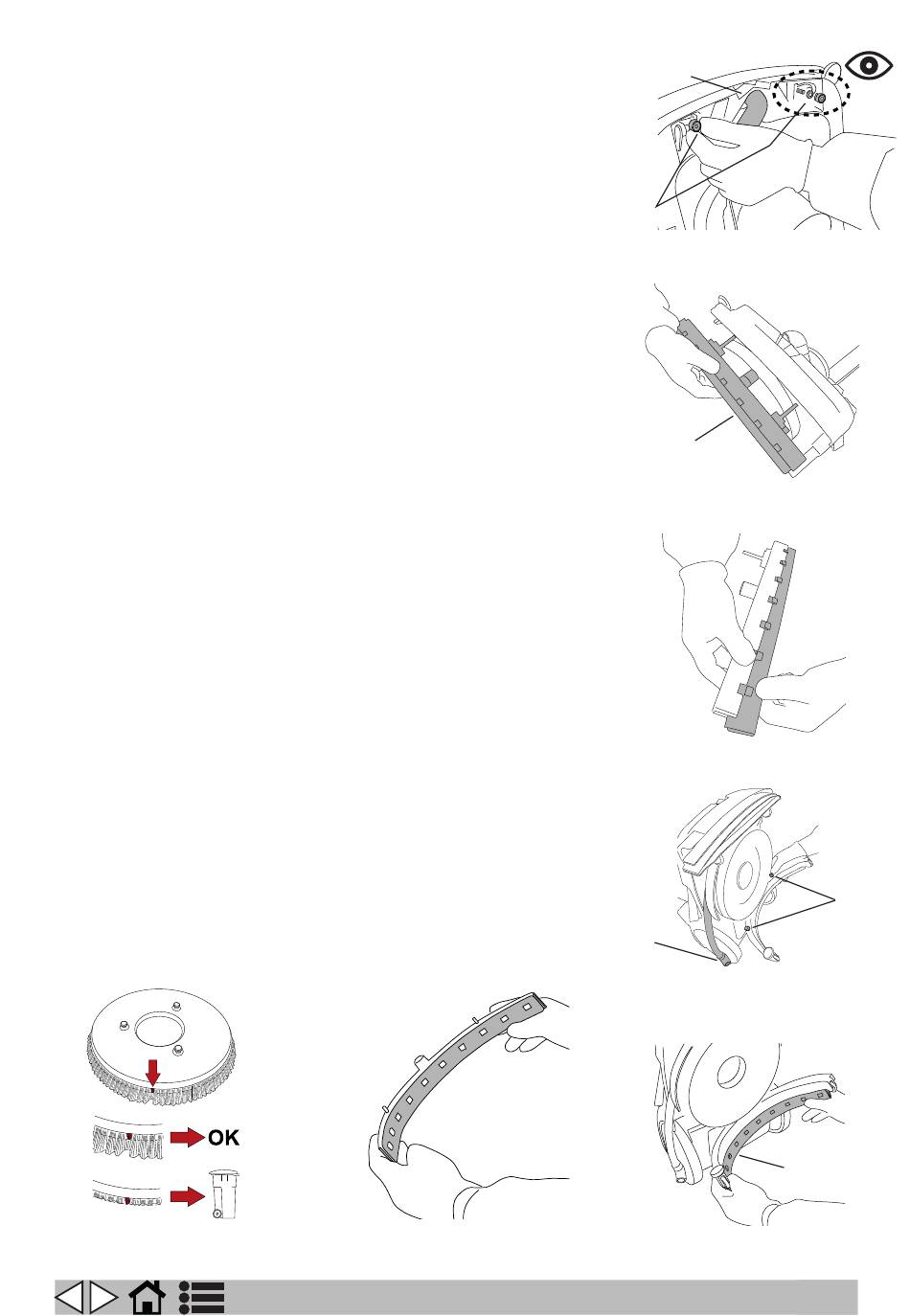 OK