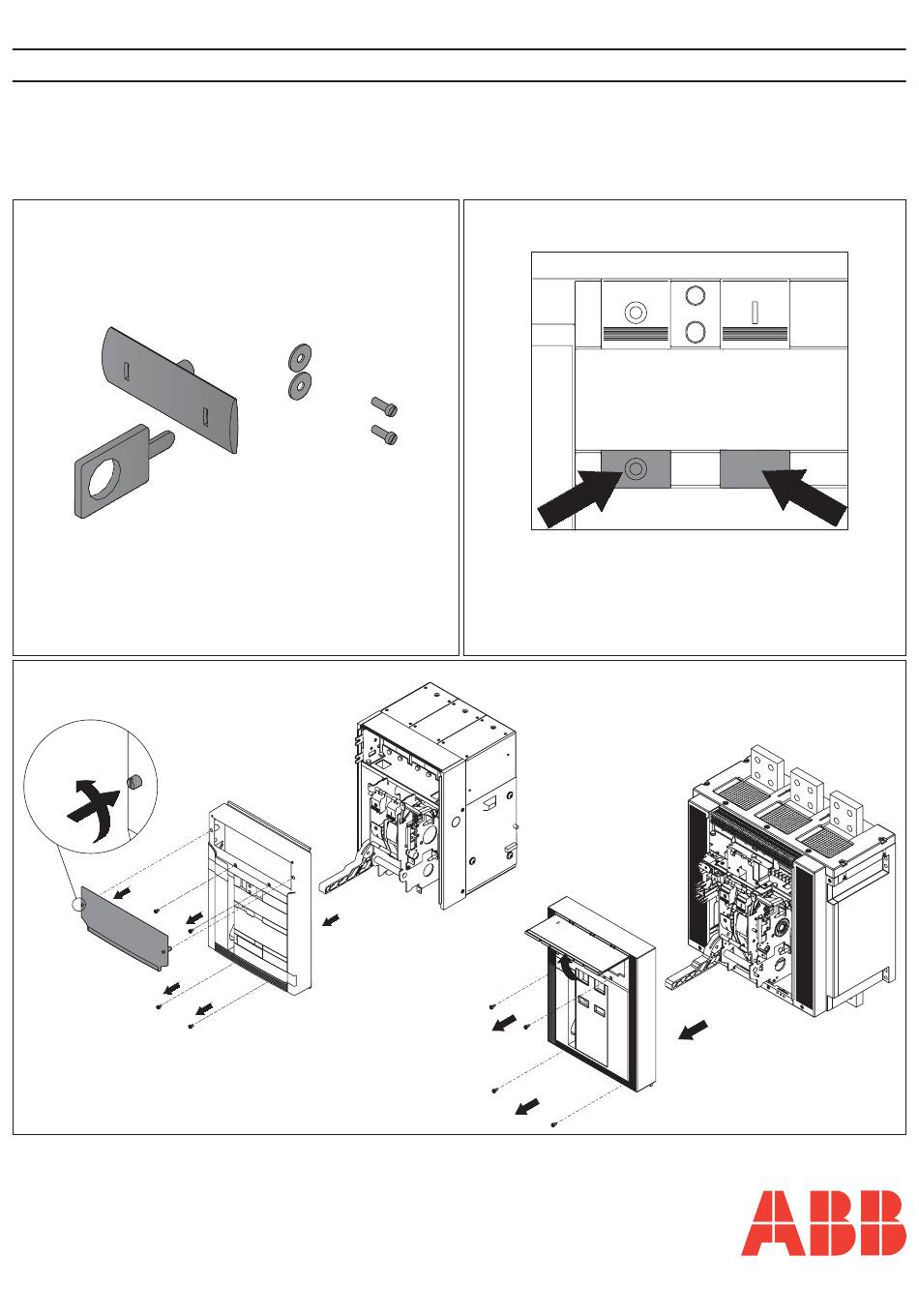 ABB