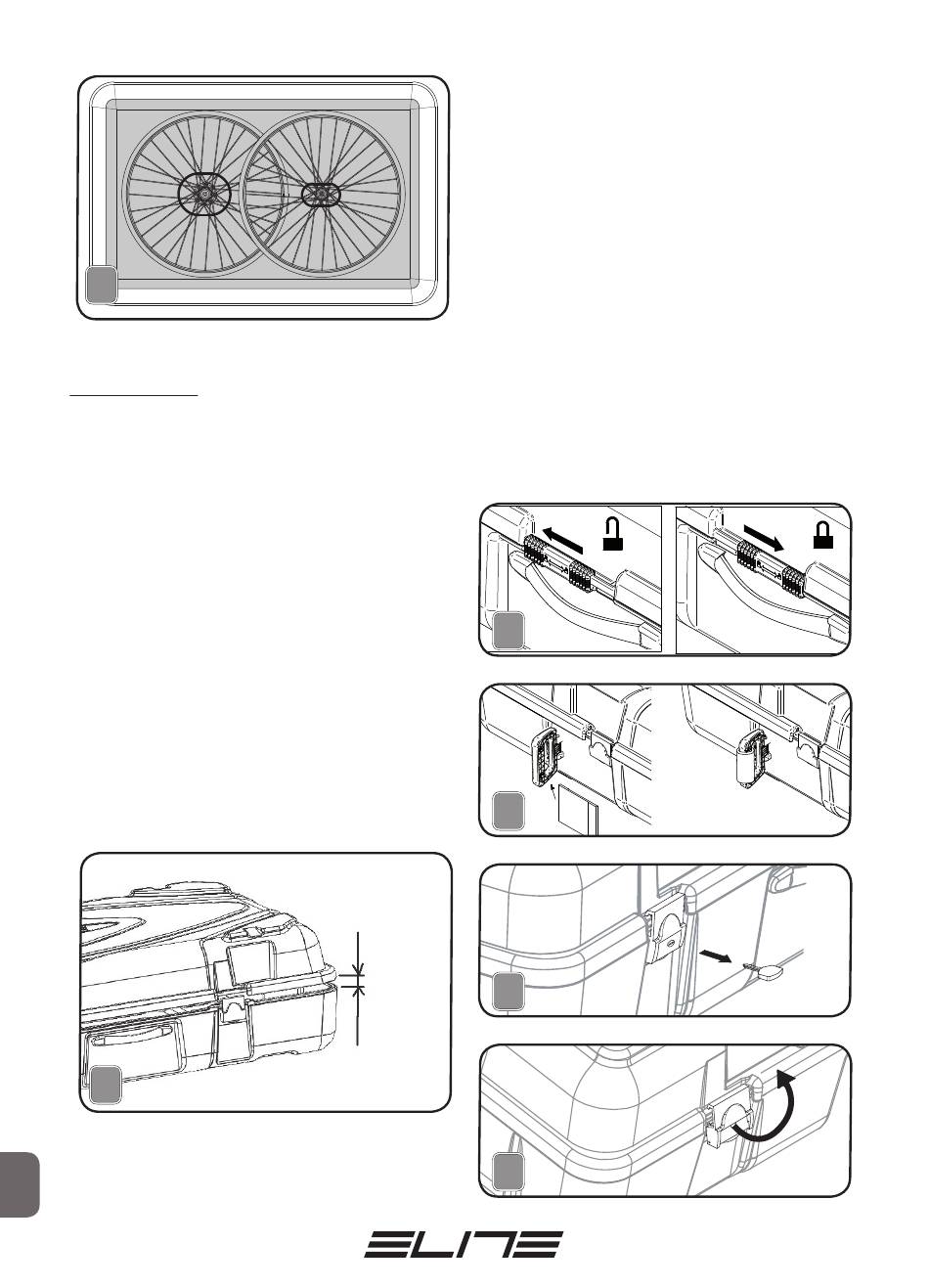 ELITE