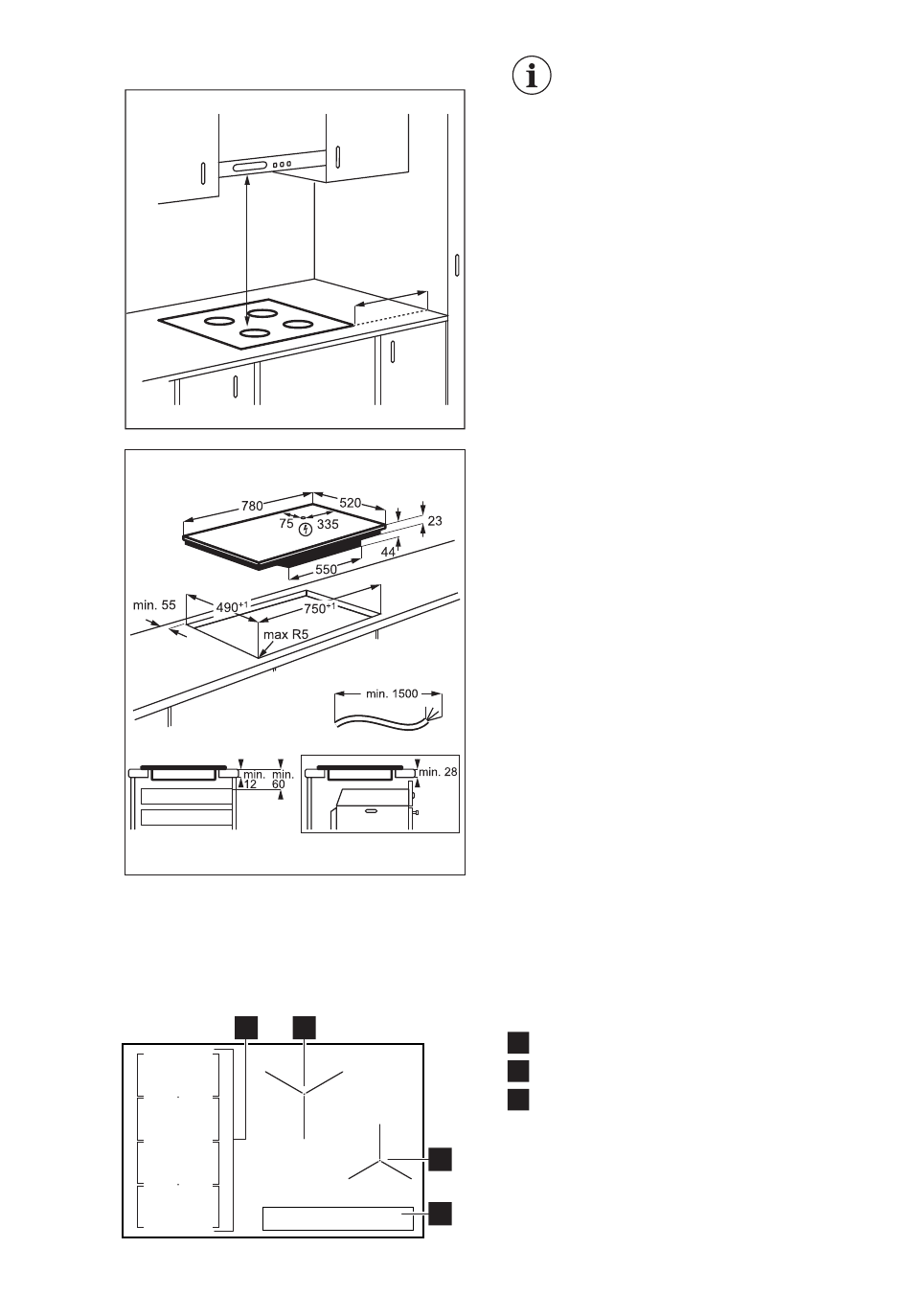 780
520
75
335
23
44
550
min. 55
$490^{+1}$
$750^{+1}$
max R5
min. 1500
min. 12
min. 60
min. 28