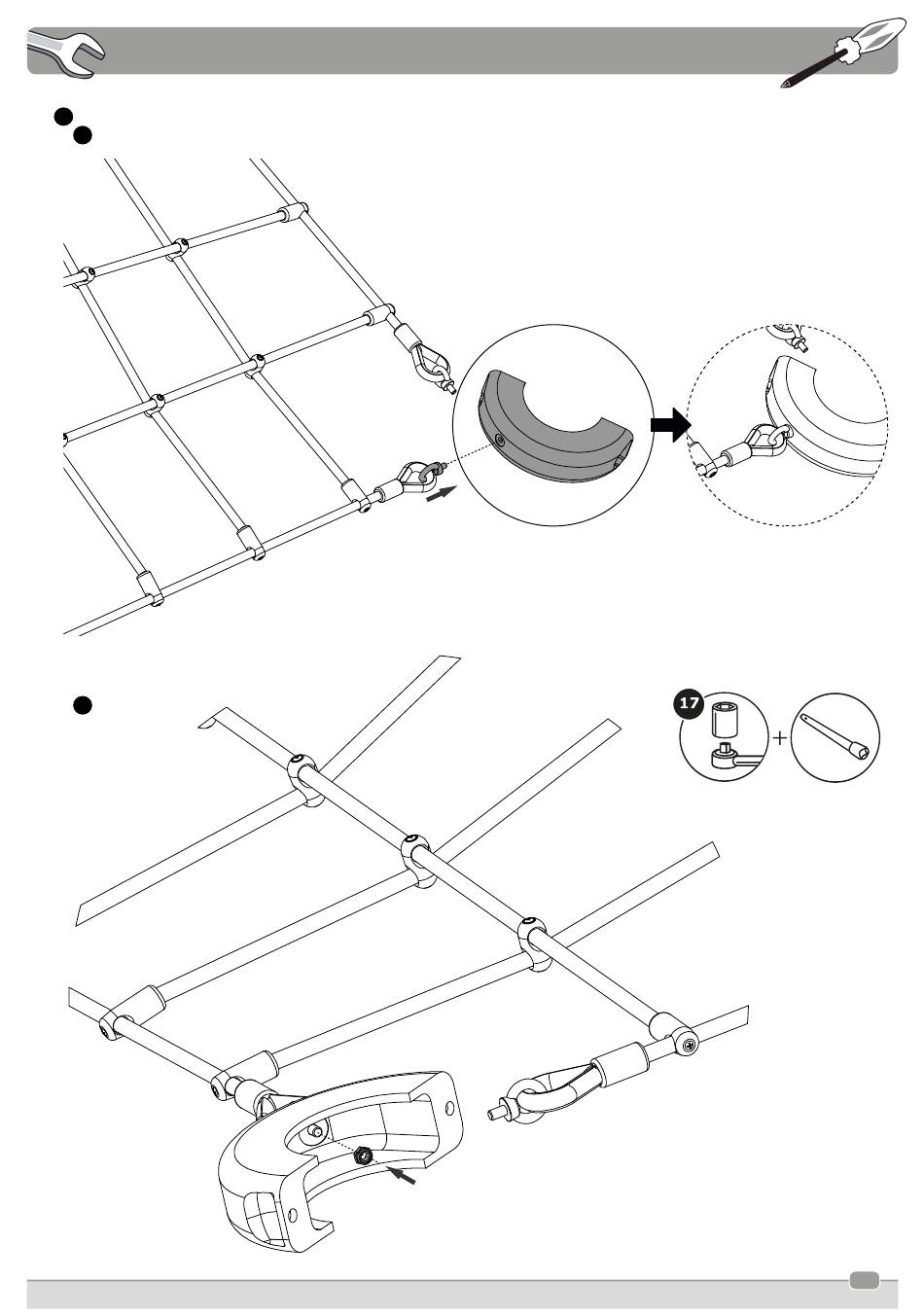 17