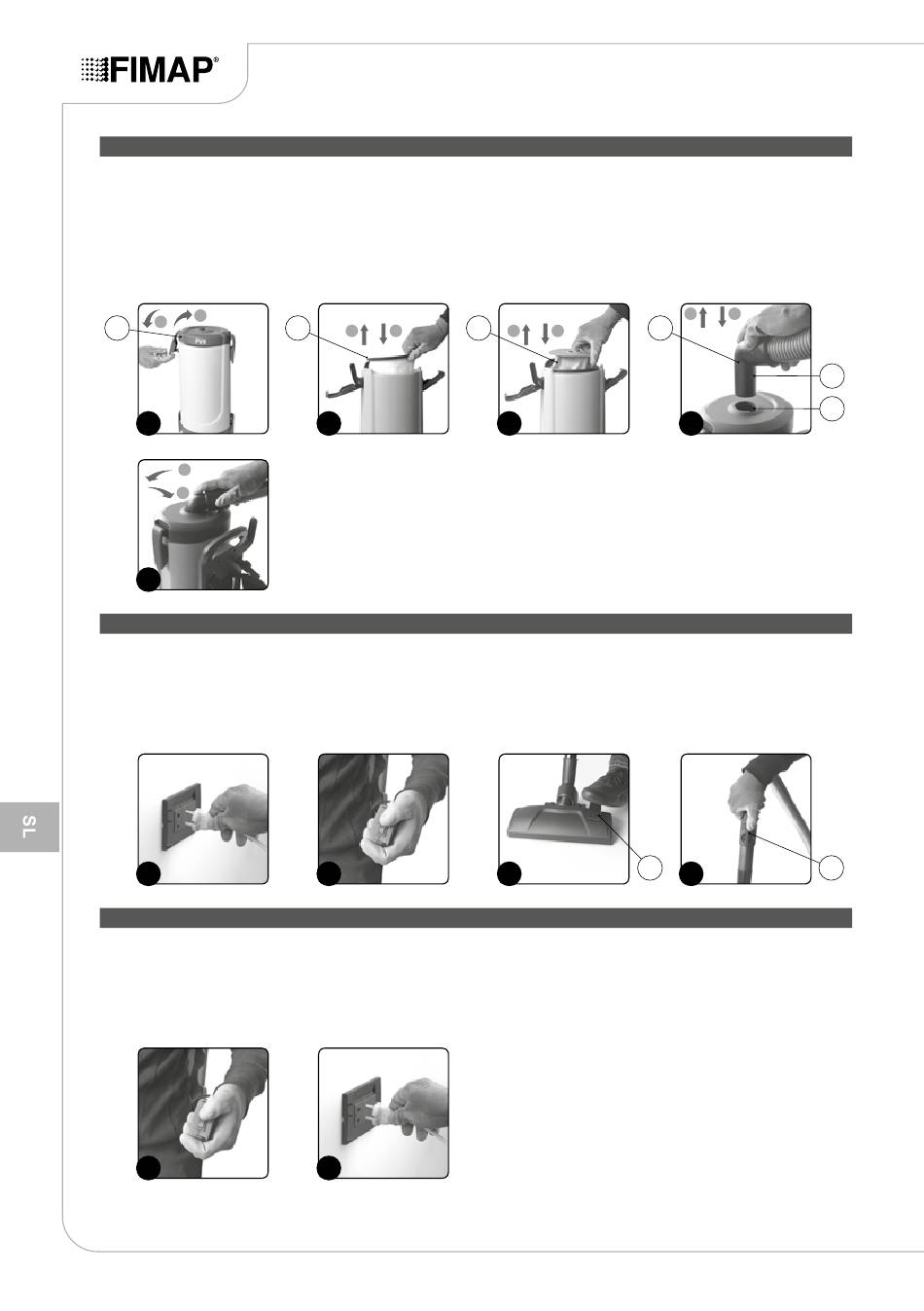 FIMAP®

FV8

SL