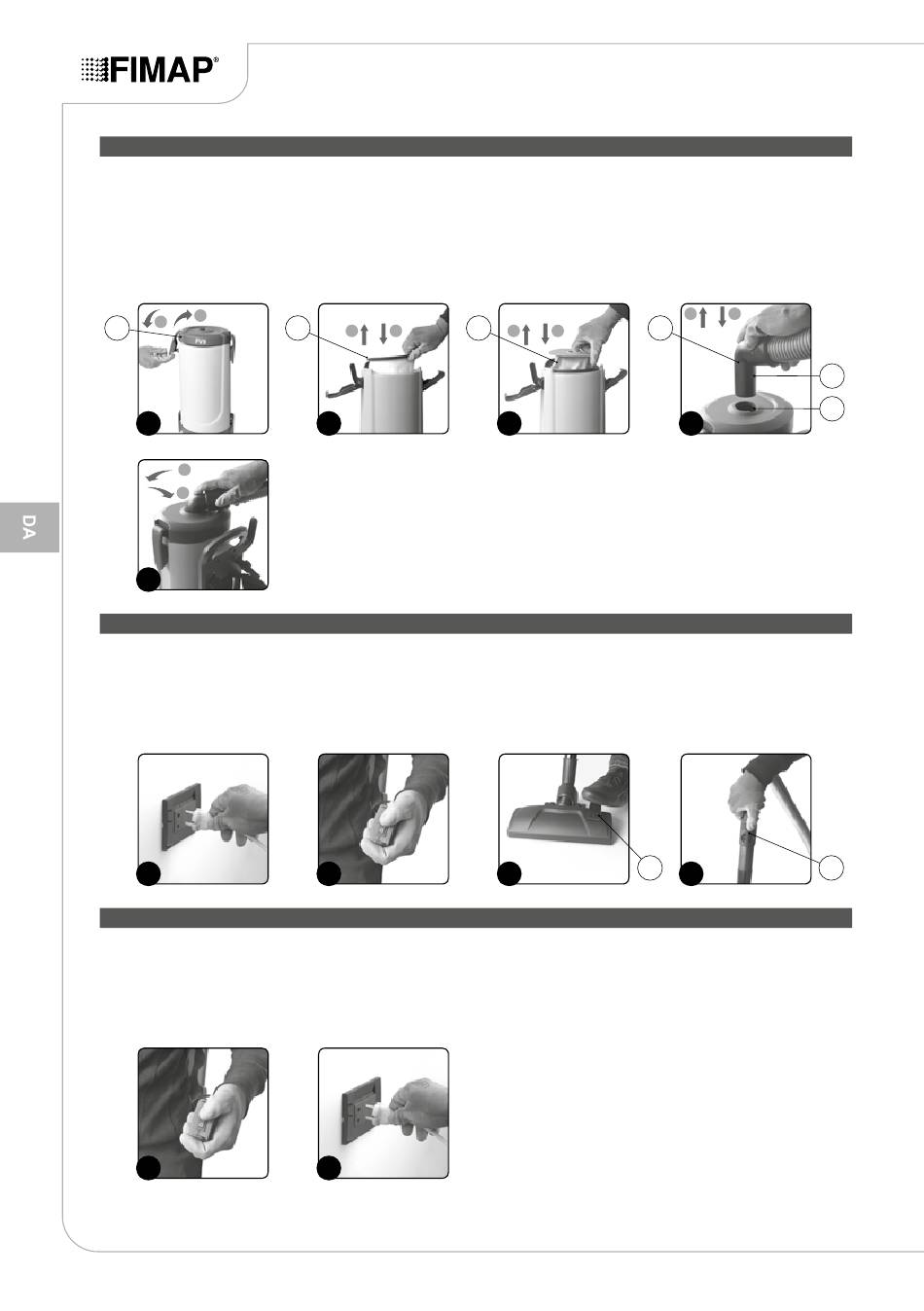 FIMAP®

DA