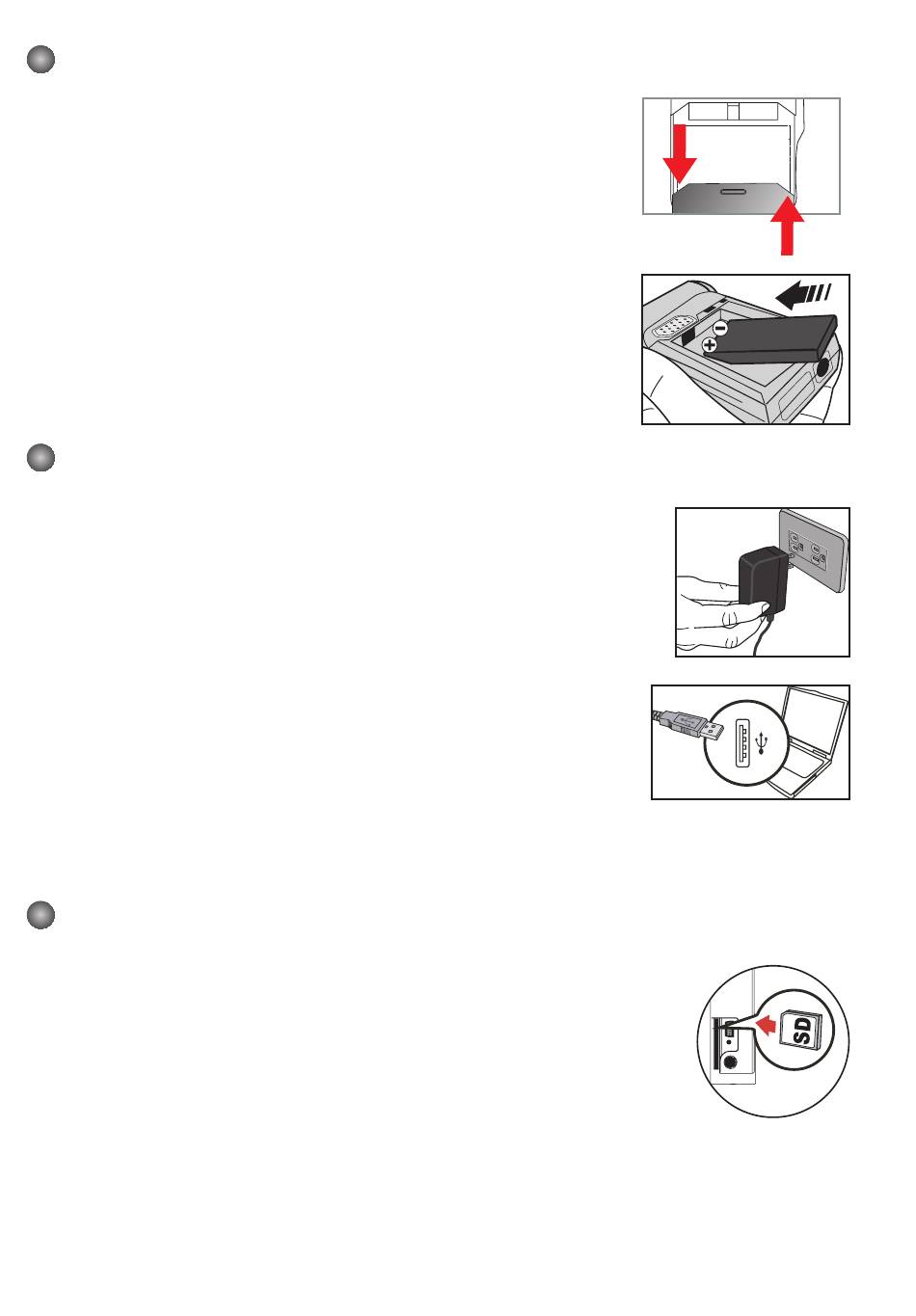 SD