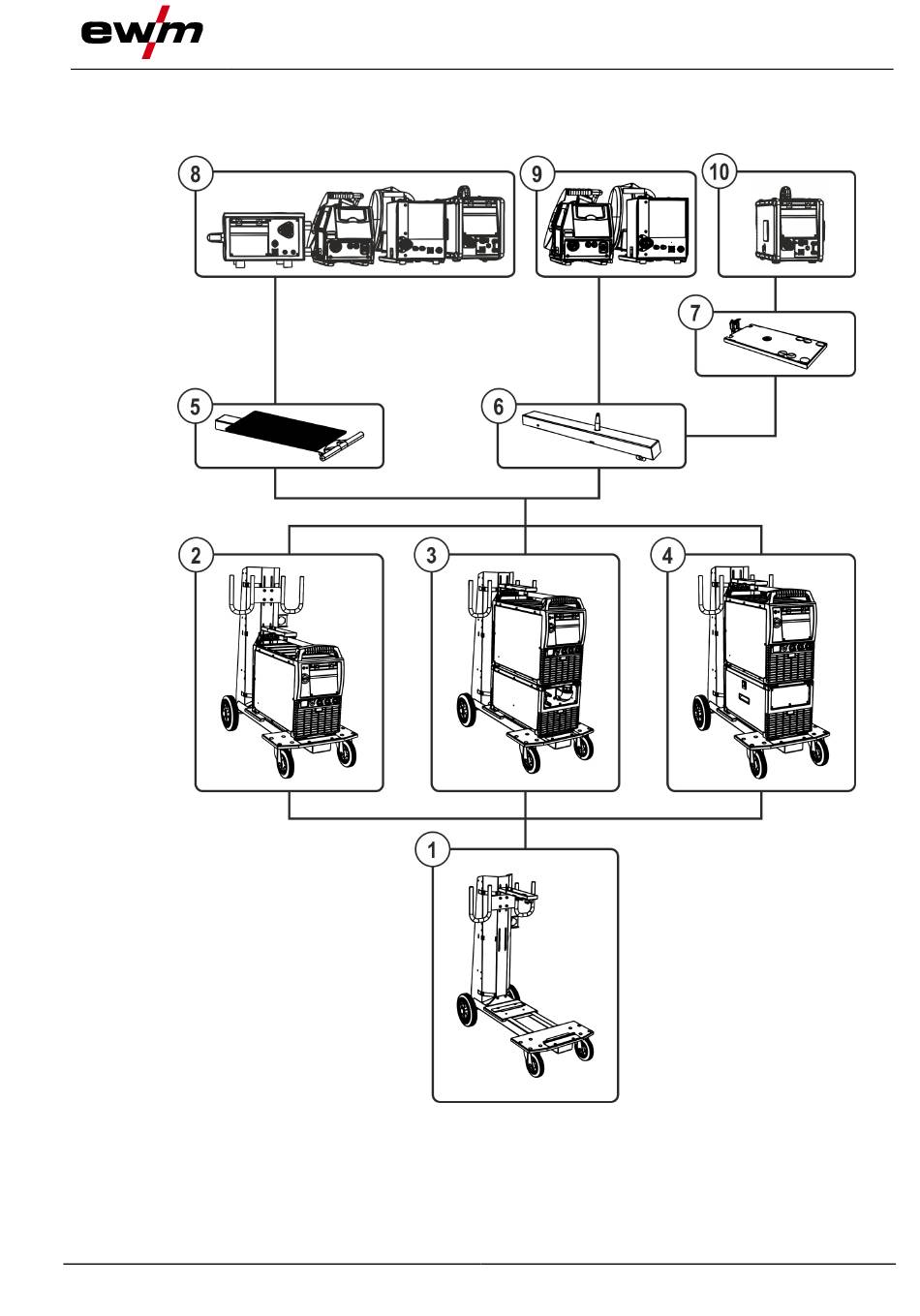 ewm

8

9

10

7

5

6

2

3

4

1