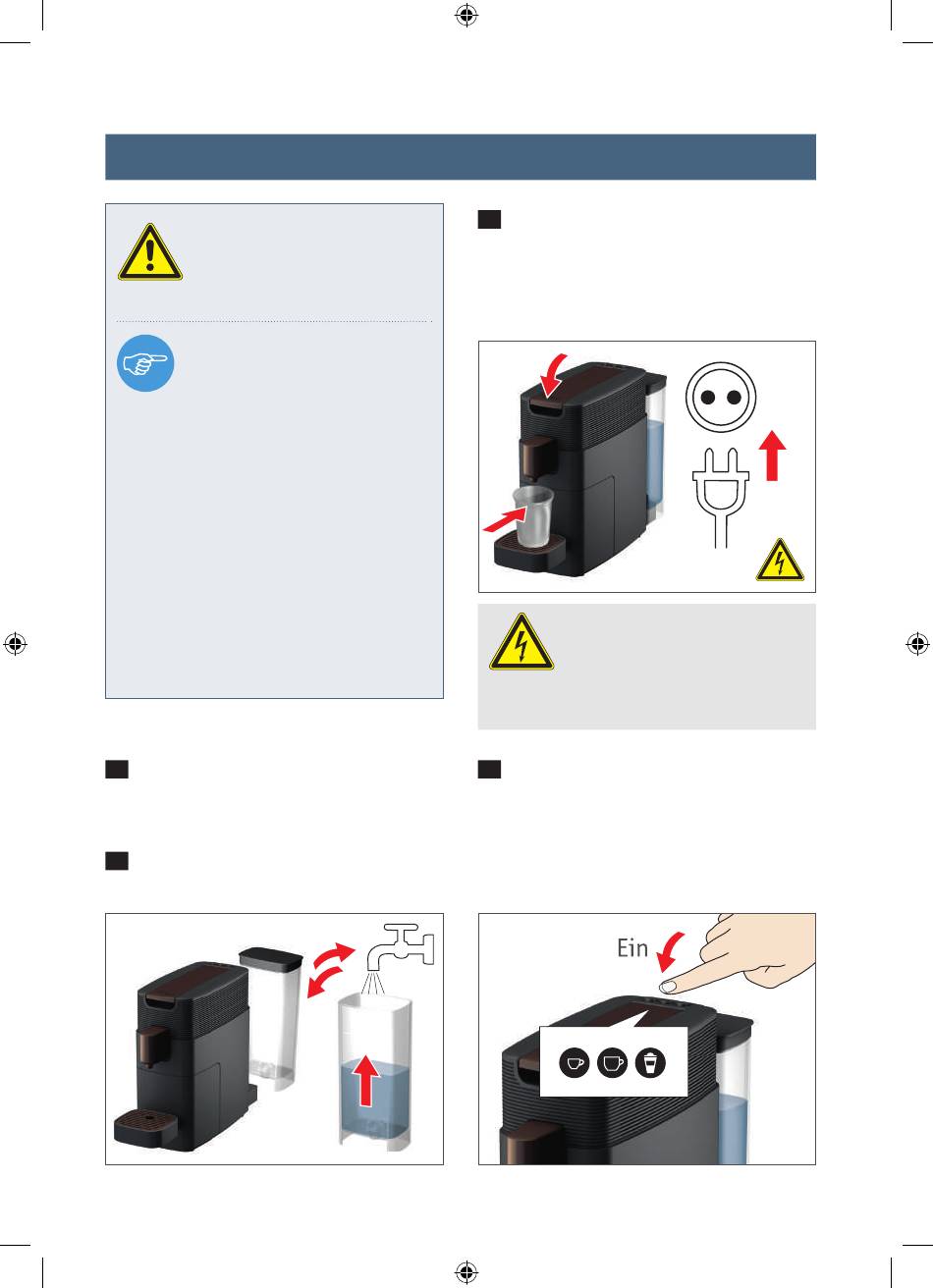 Ein