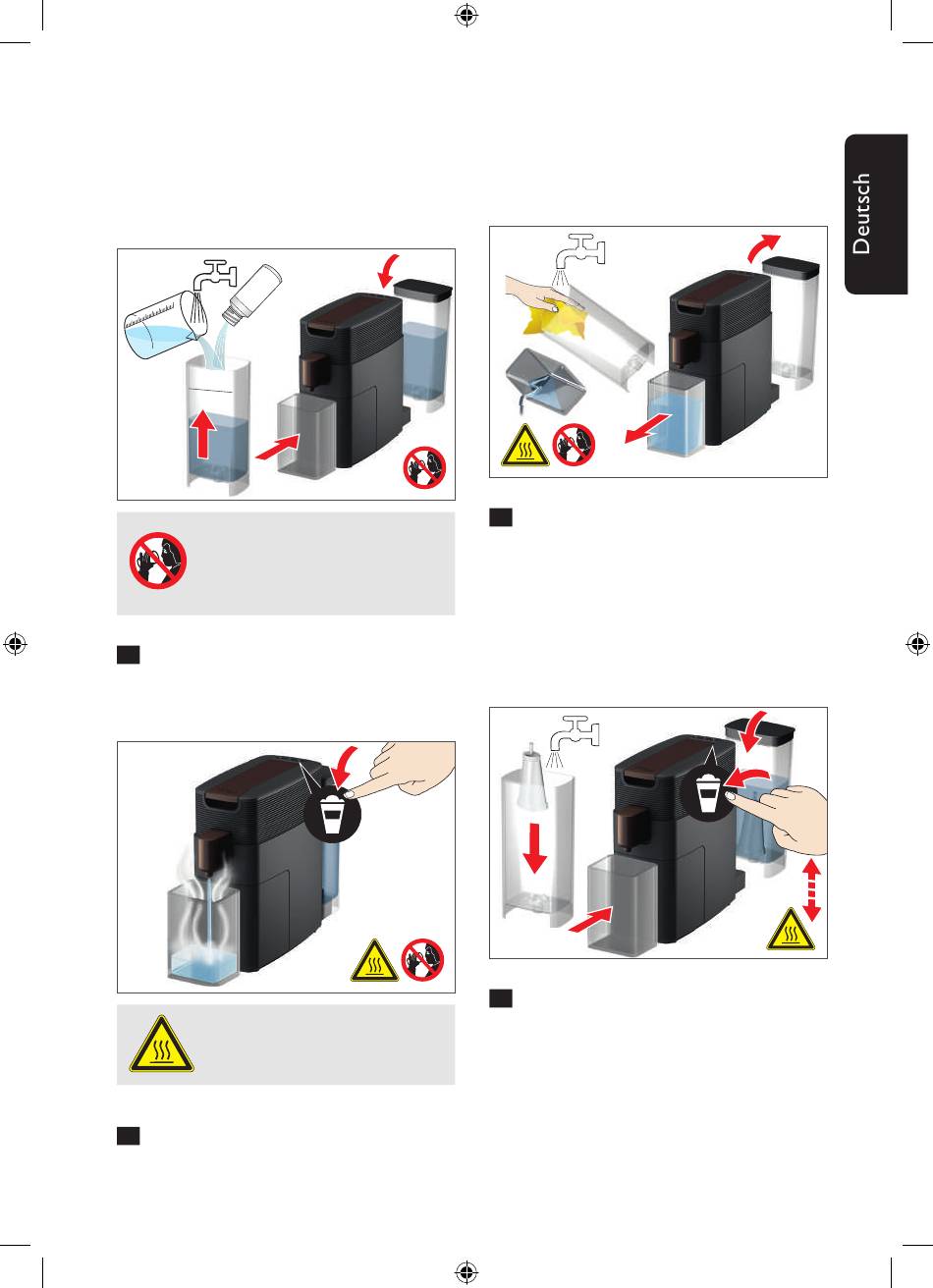 Deutsch