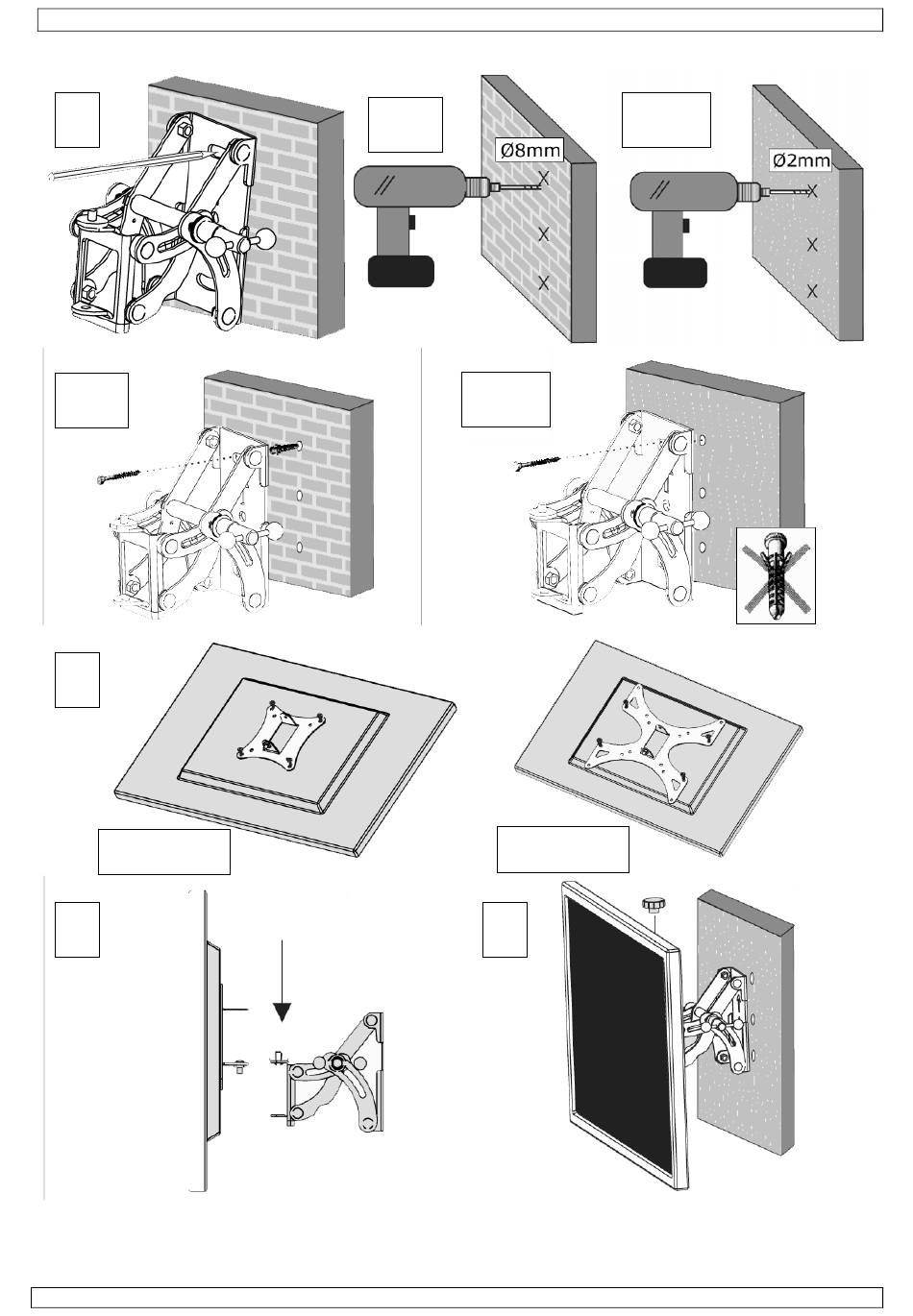 Ø8mm

Ø2mm