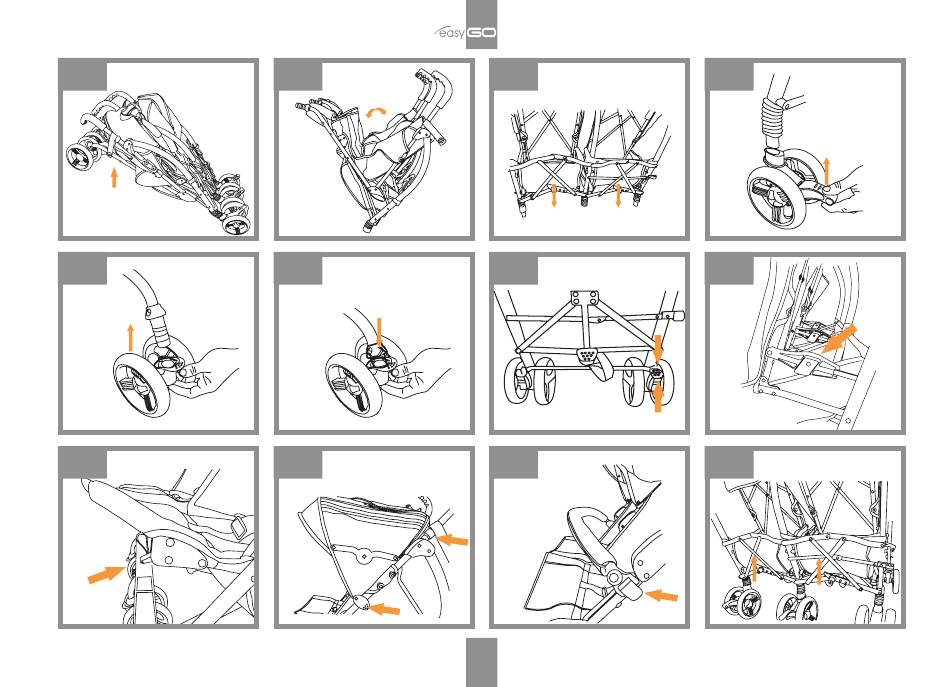 easy GO