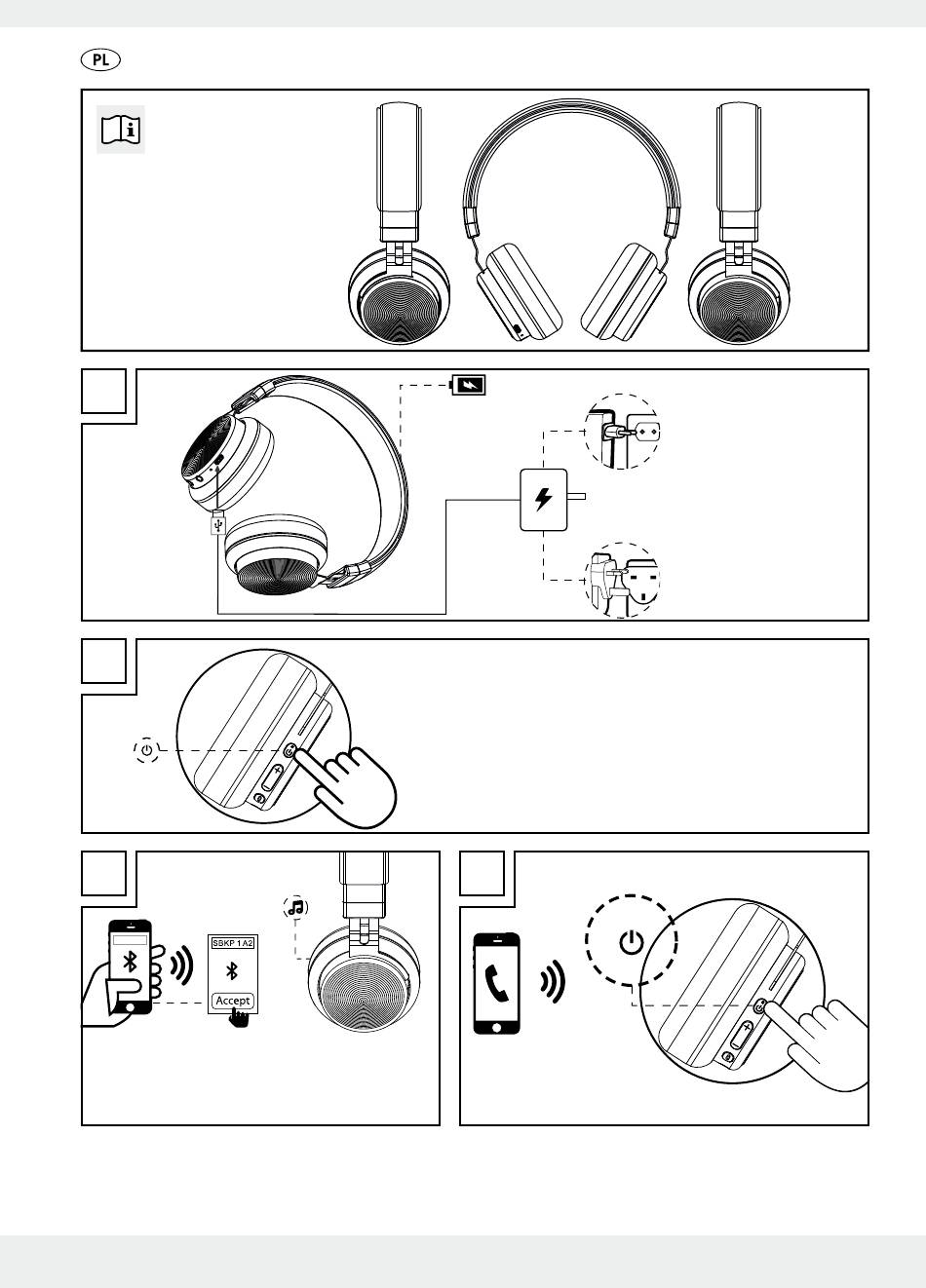 PL

SBKP 1 A2

Accept