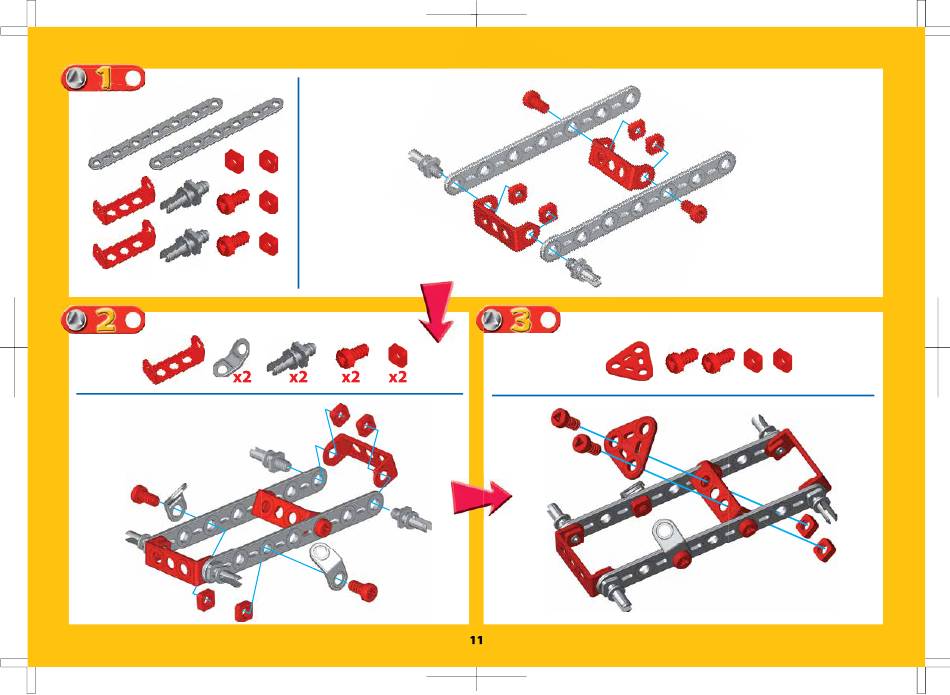 1

2

x2 x2 x2 x2

3

11