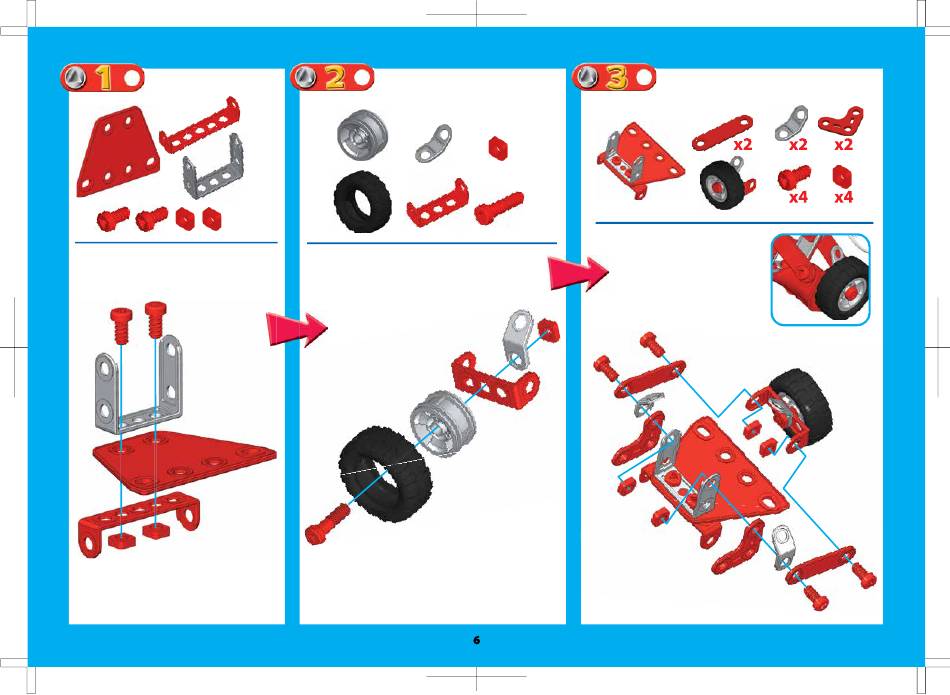 1

2

3

x2 x2 x2

x4 x4

6