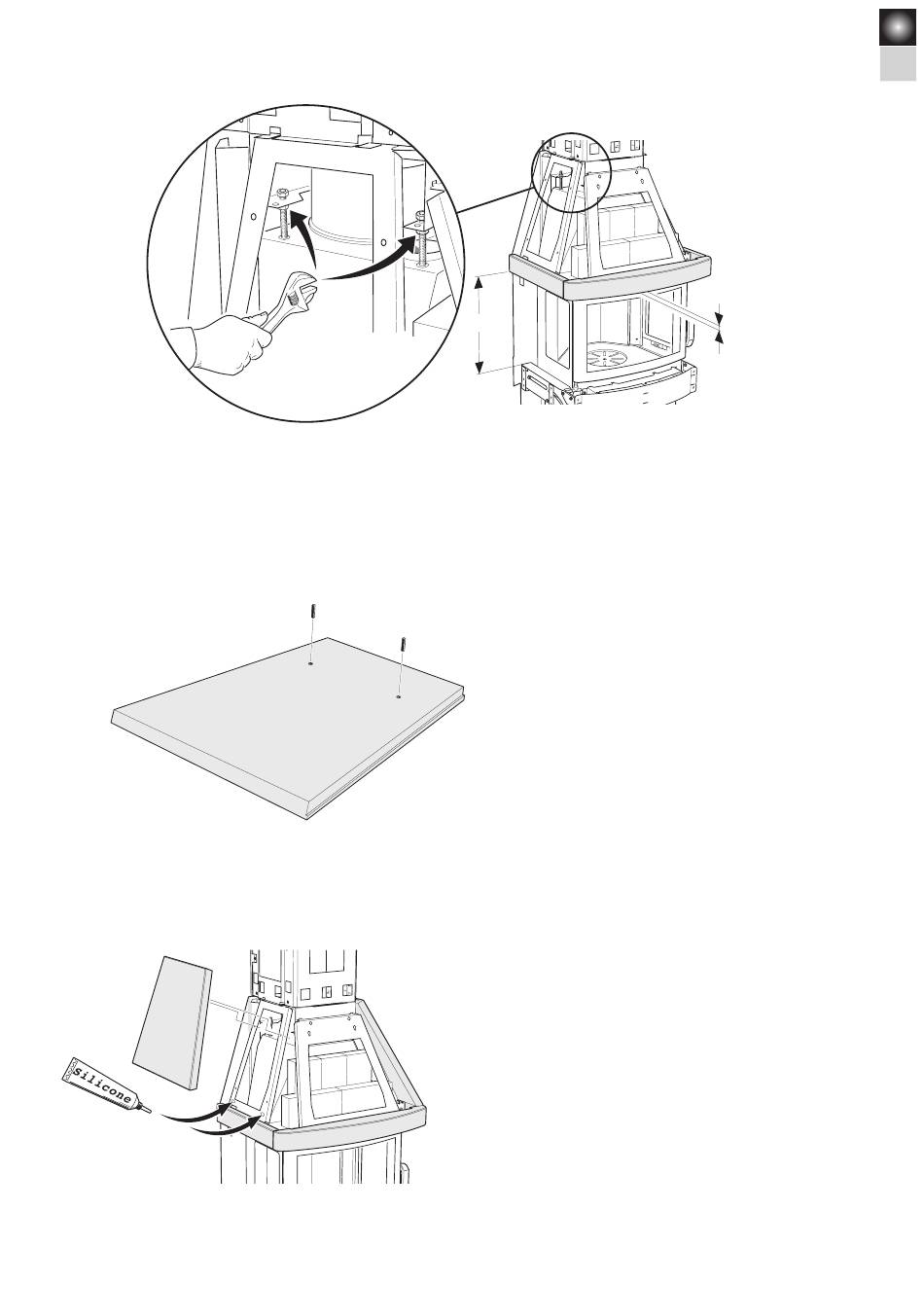 Silicone