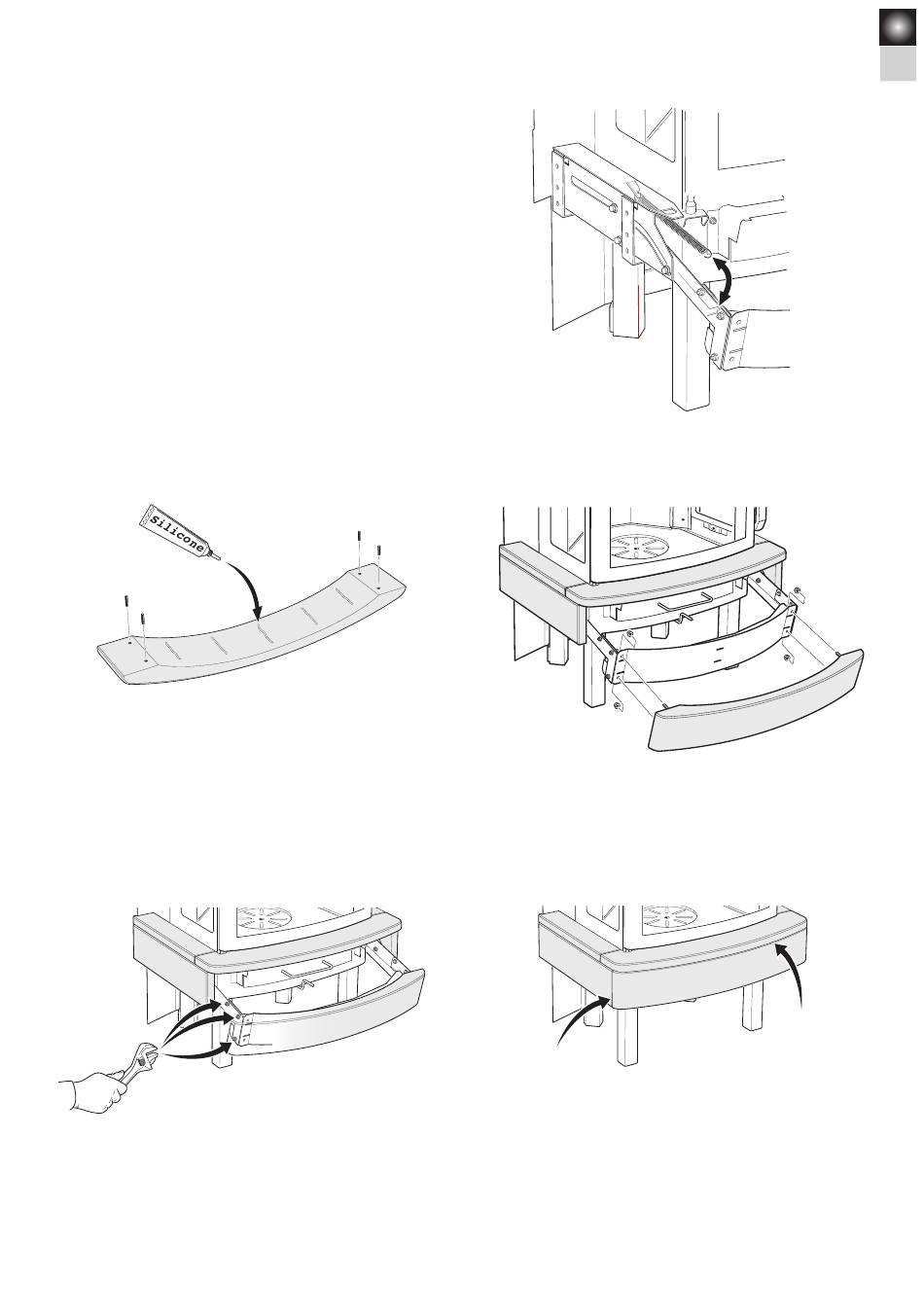 Silicone