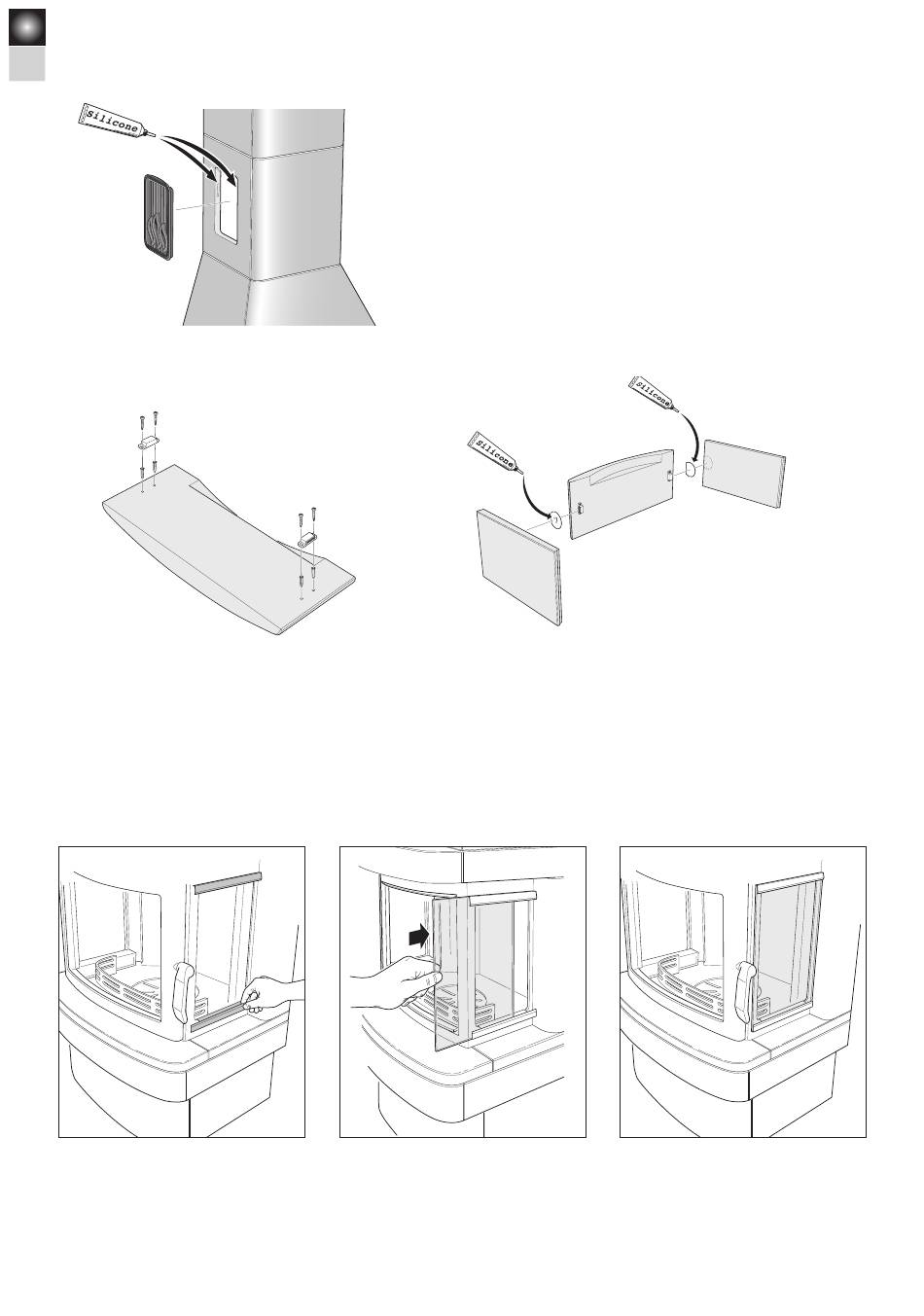 Silicone

Silicone

Silicone